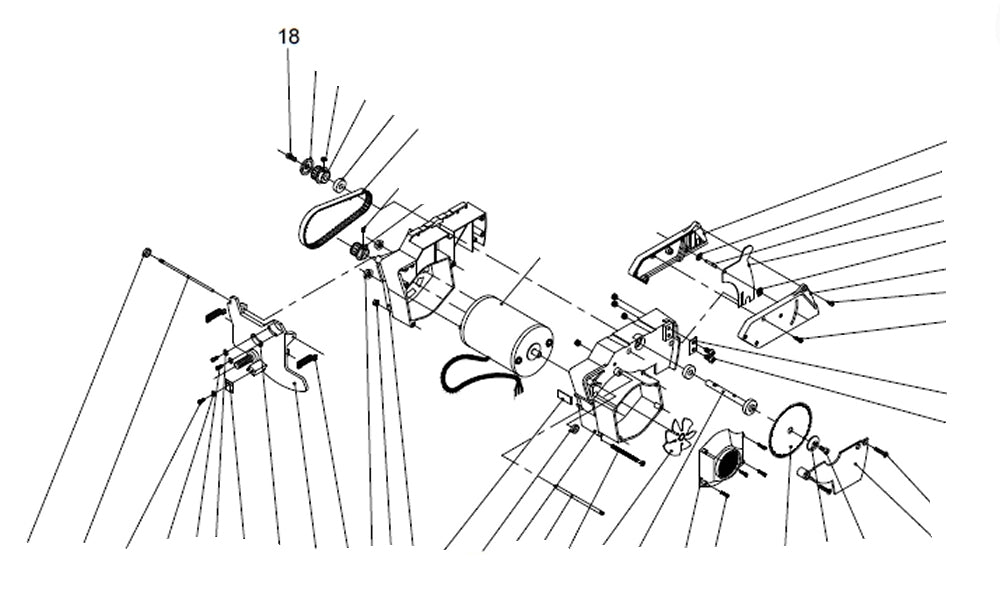 18