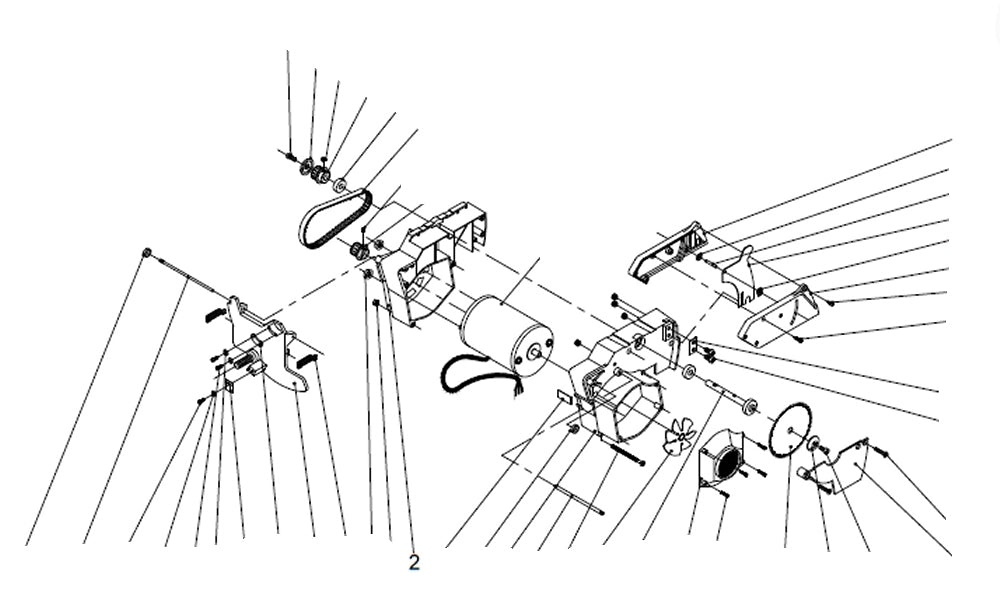 2