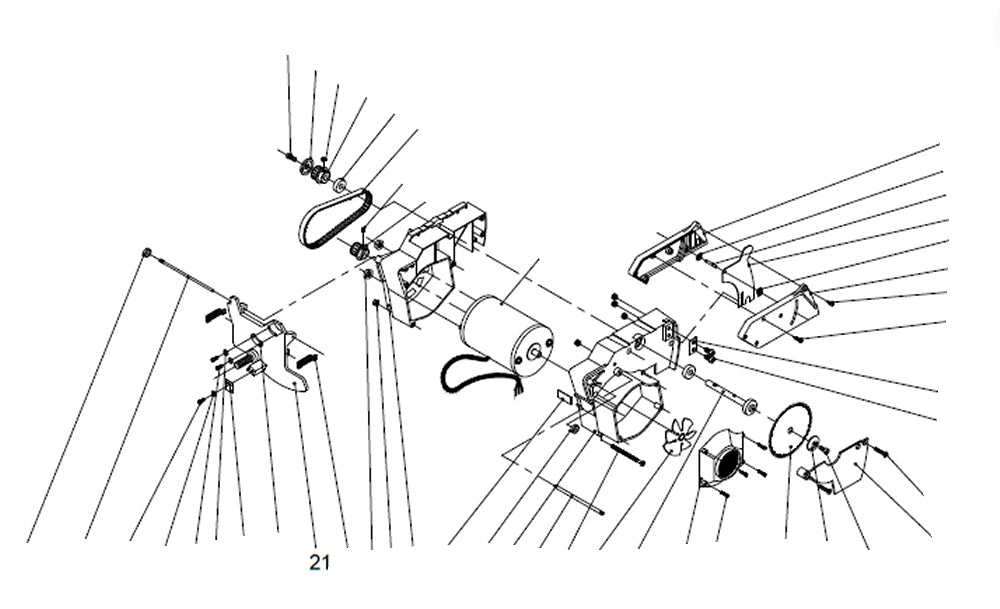 21