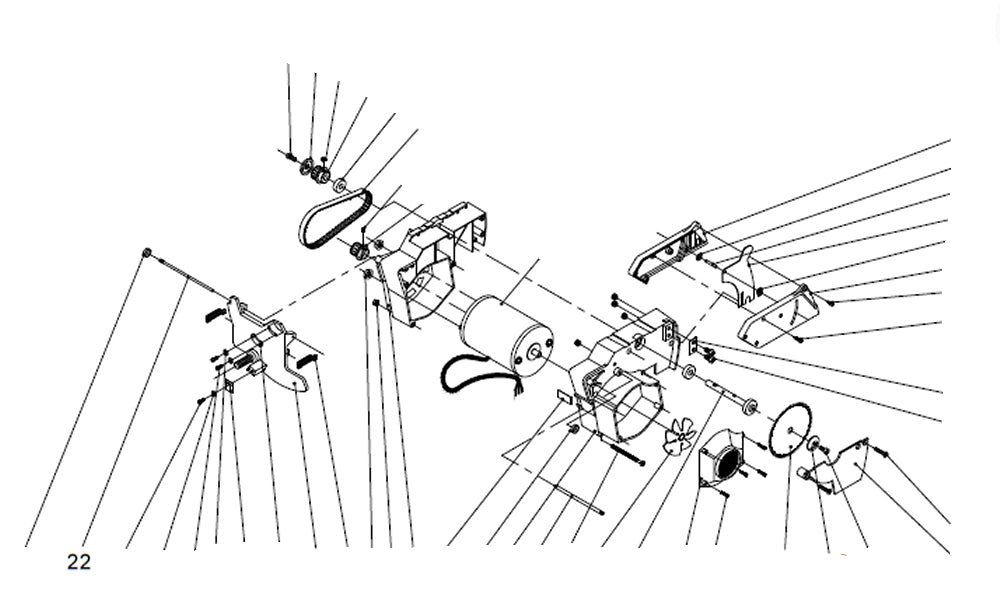 22