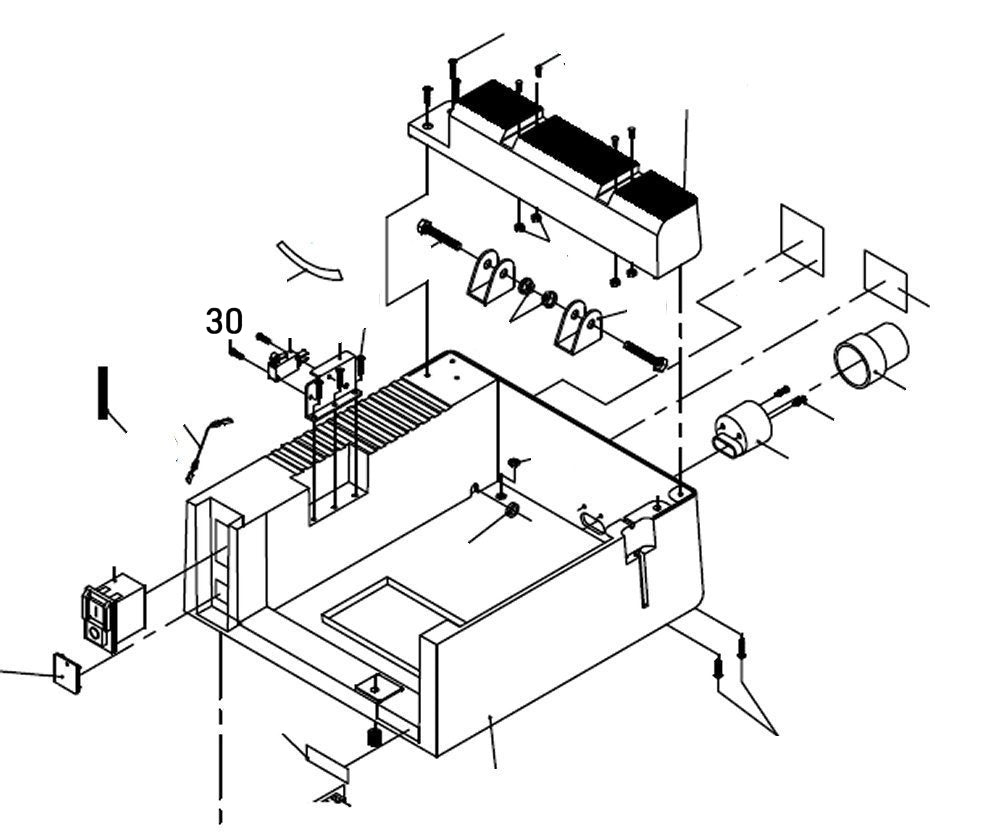 30