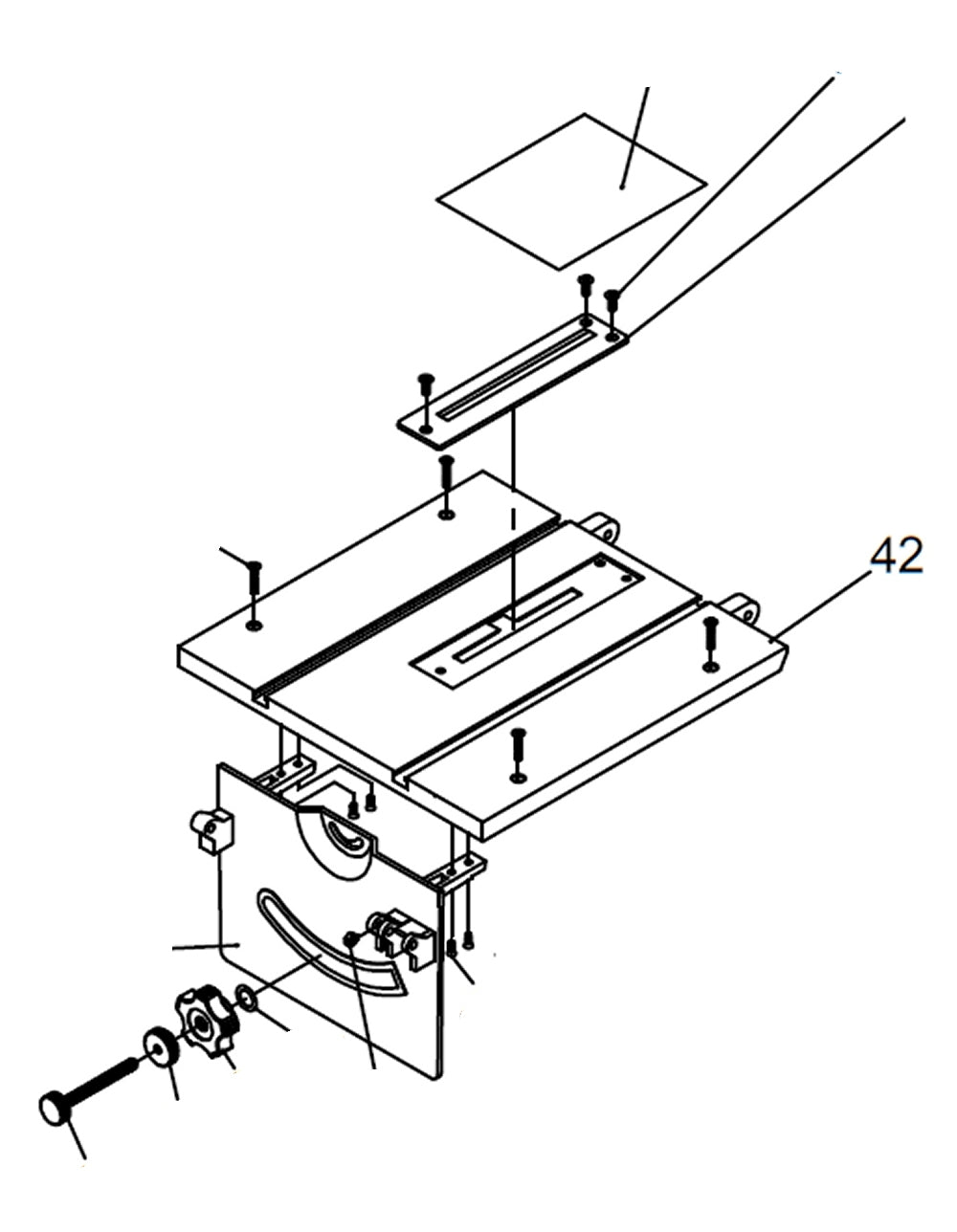 42