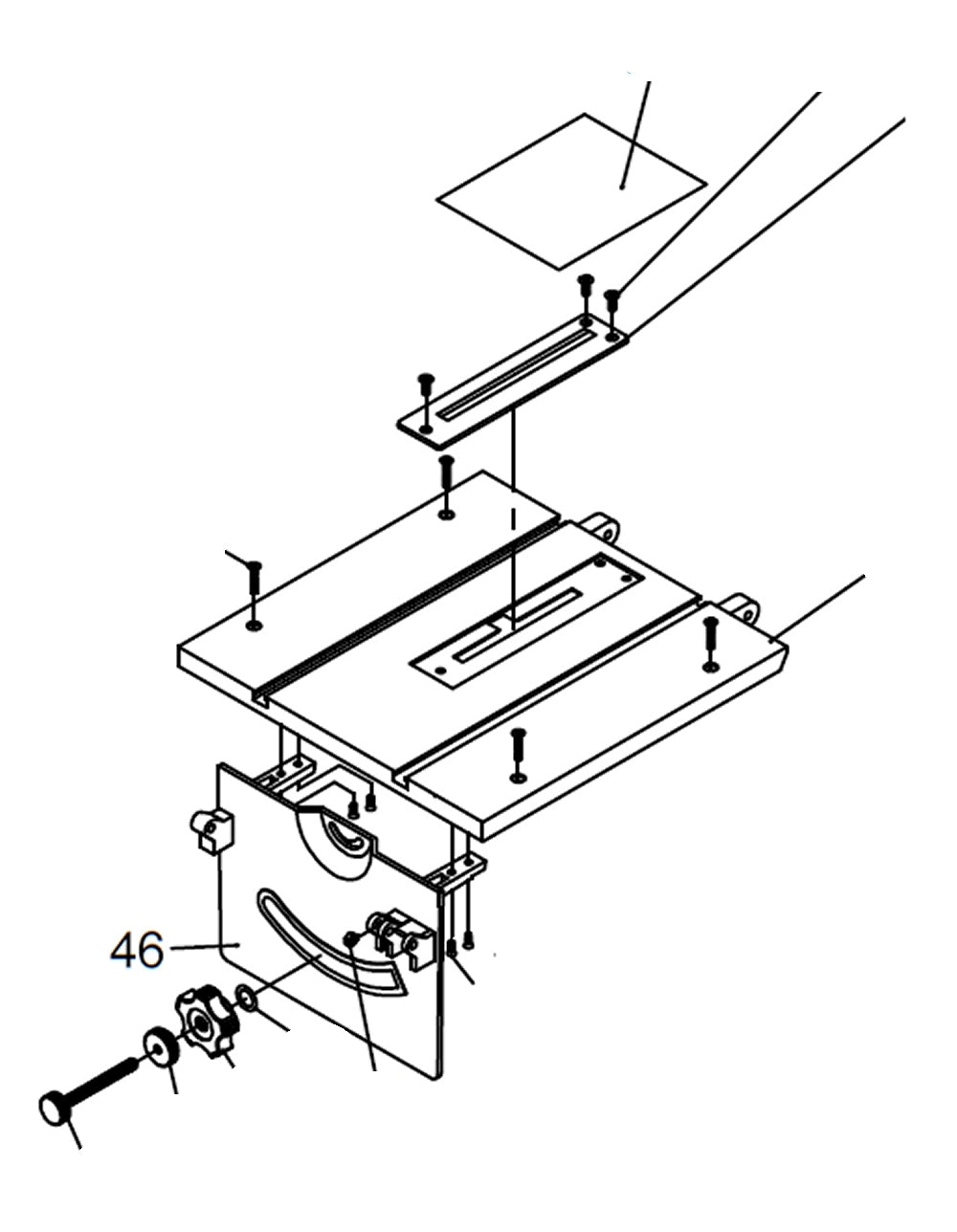 46