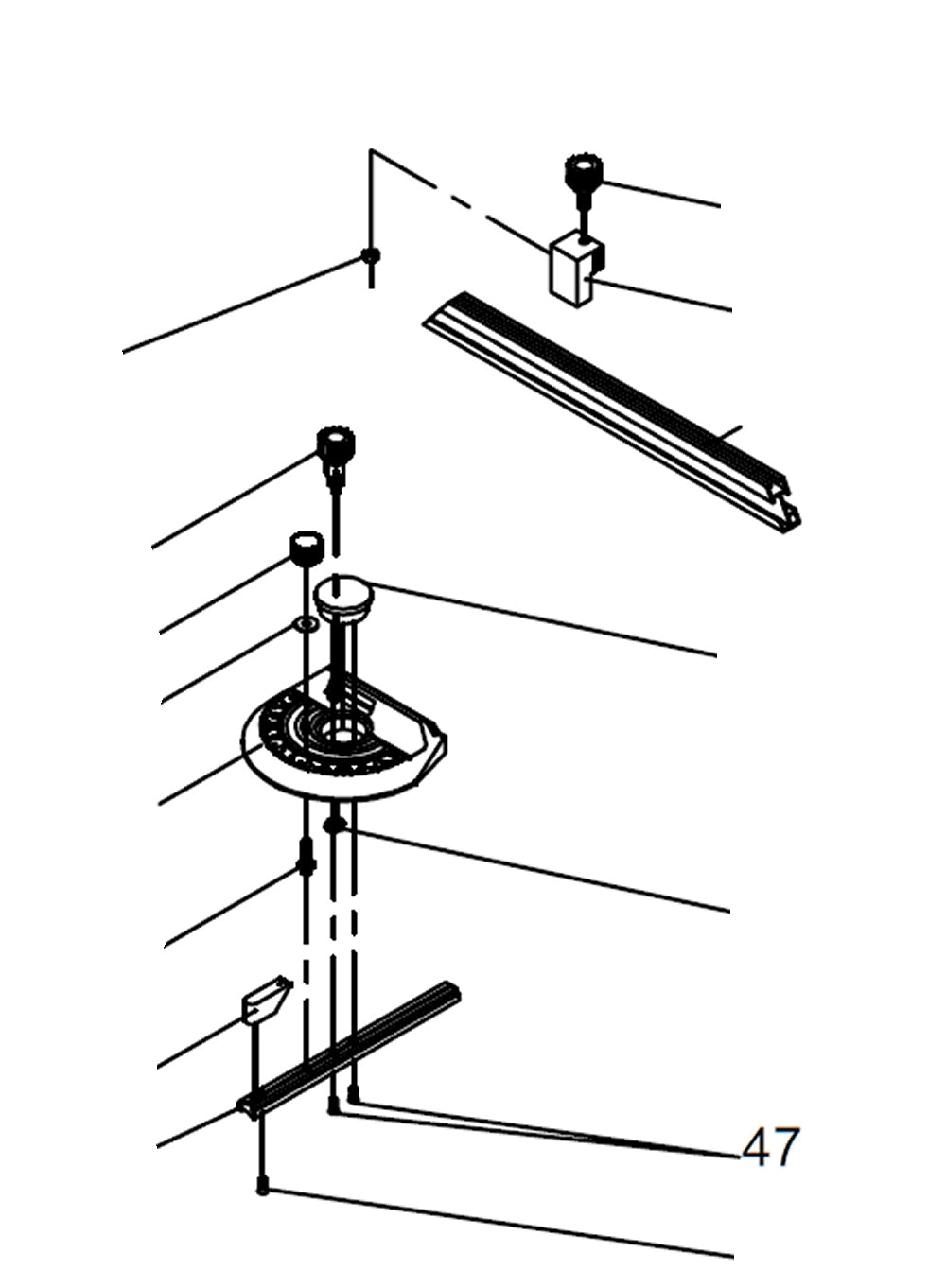 47