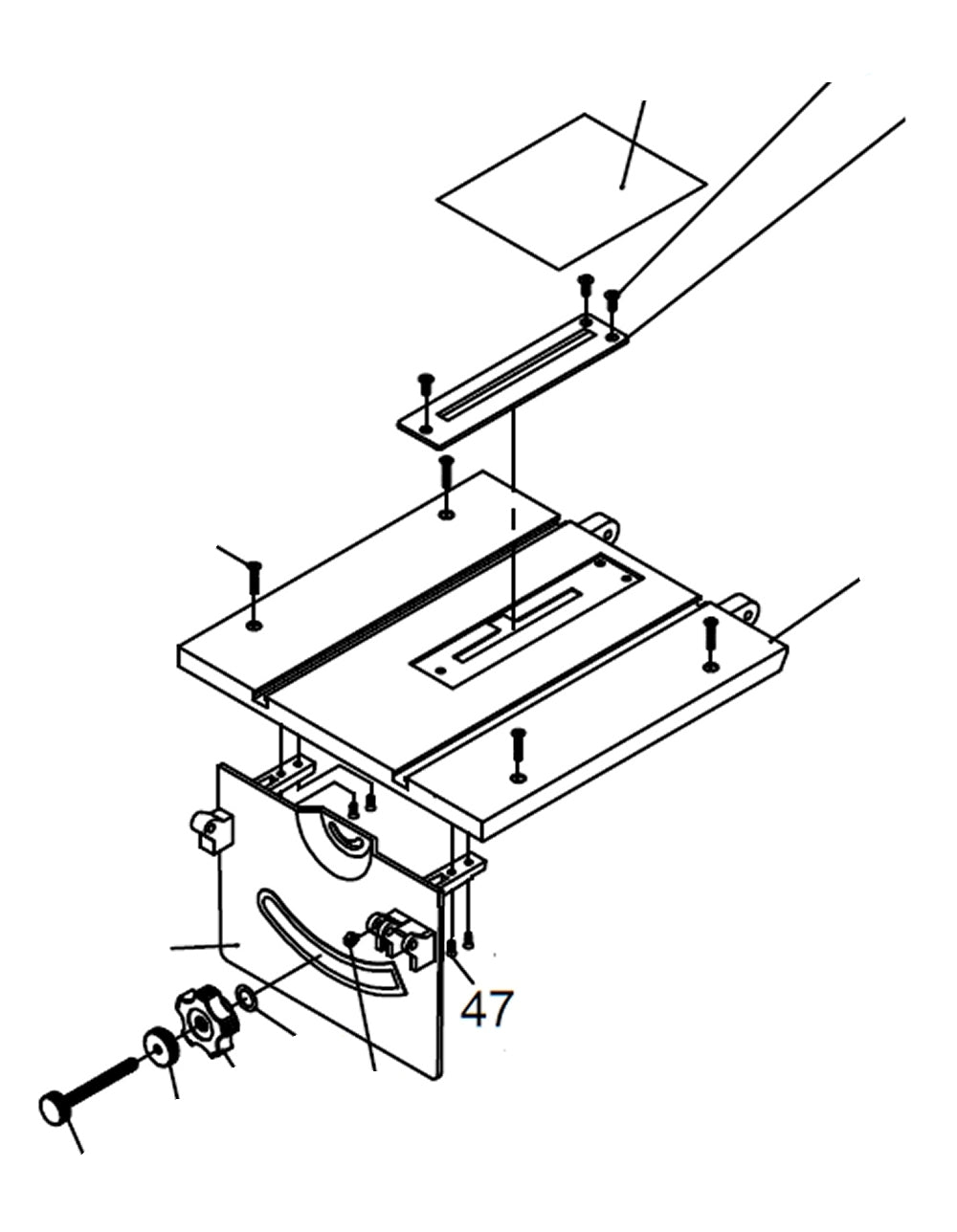 47