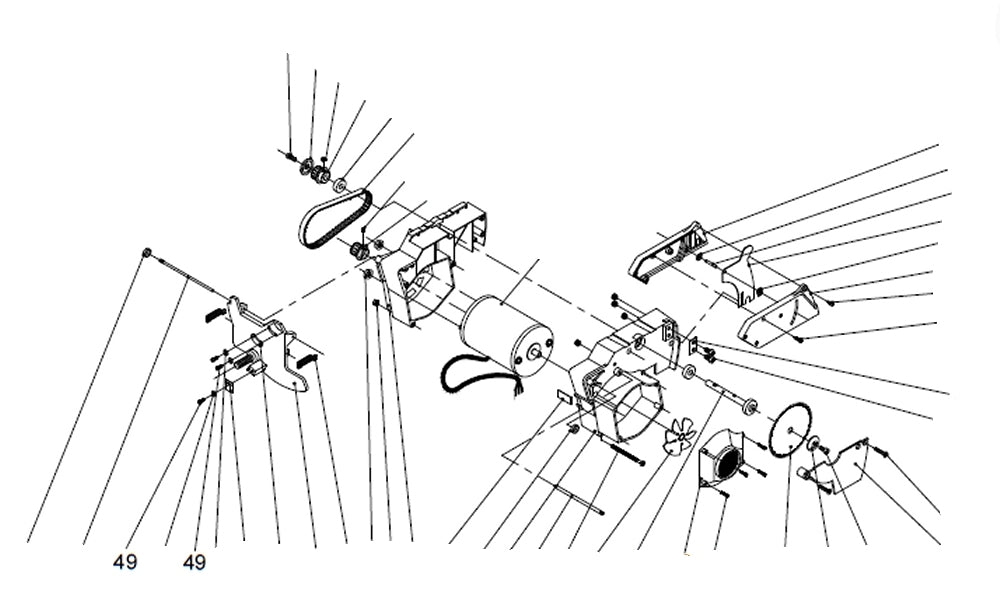 49 49