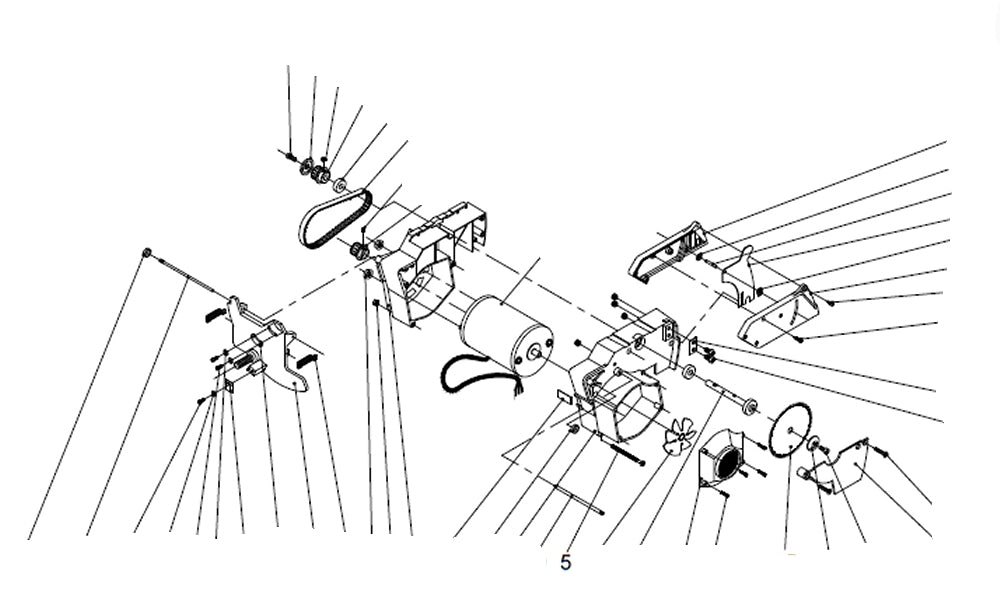 5