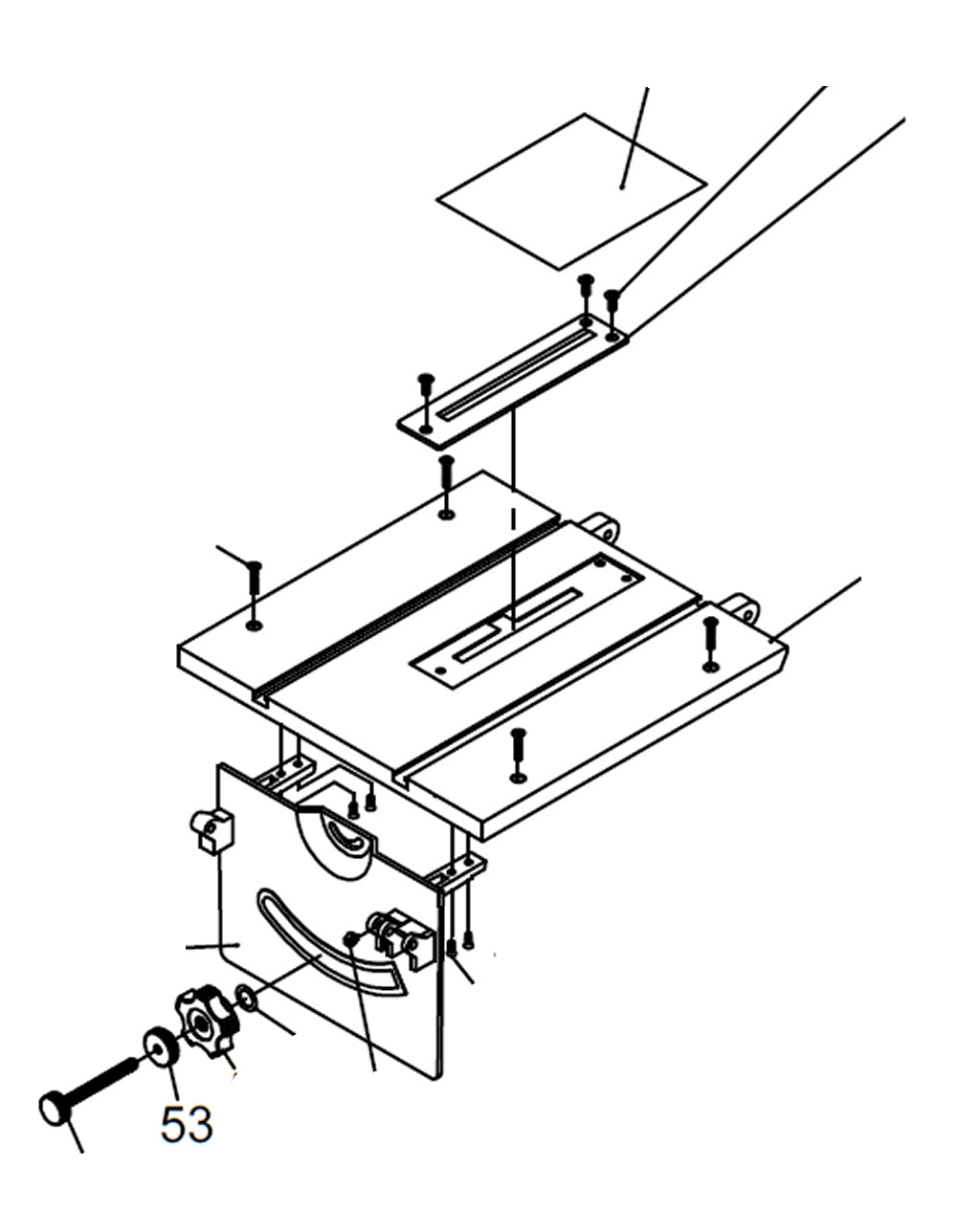 53