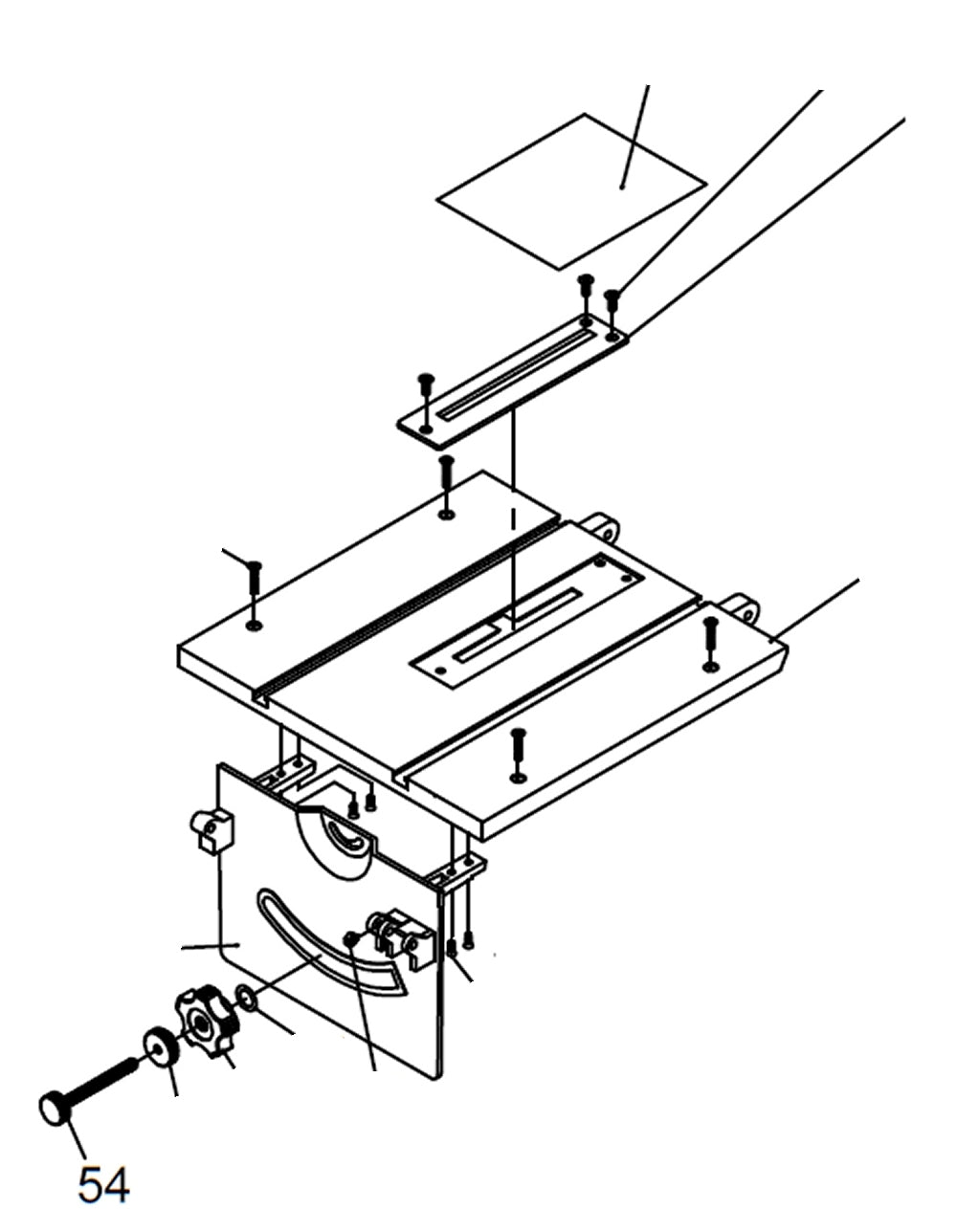 54