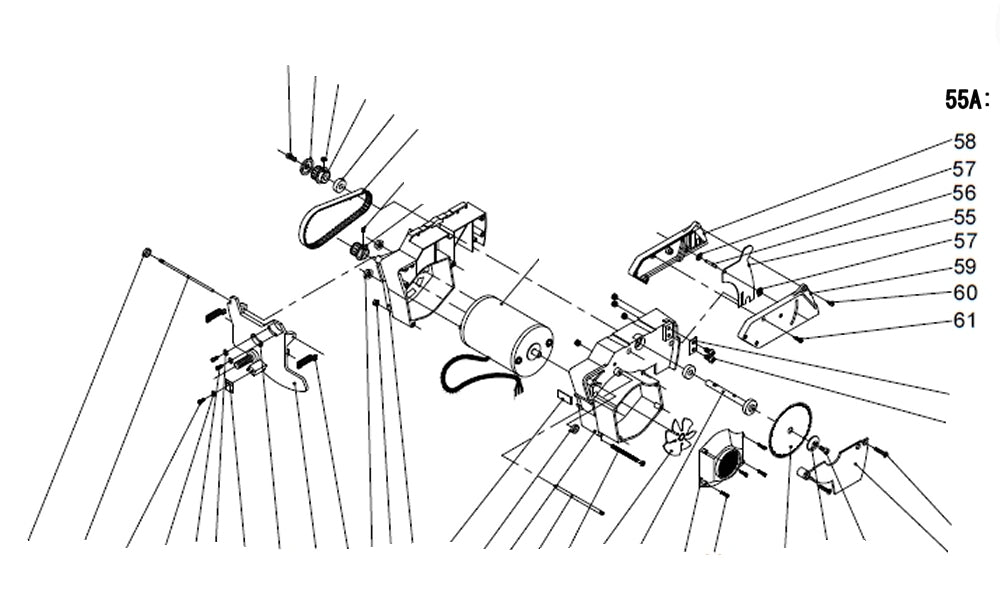 55A:

58
57
56
55
57
59
60
61