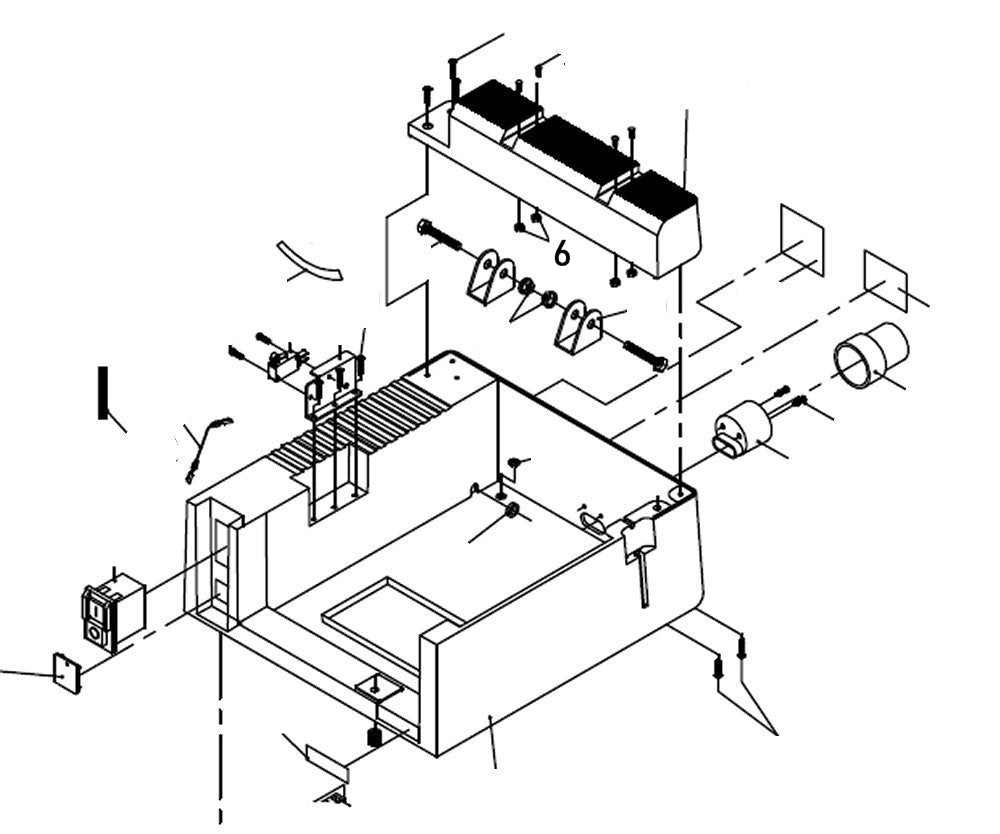 6