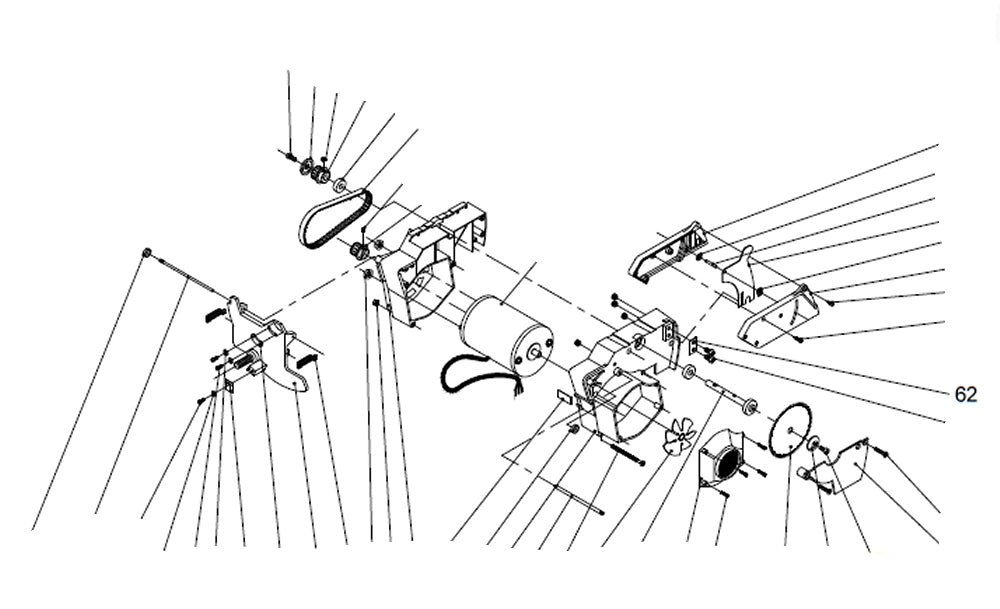 62