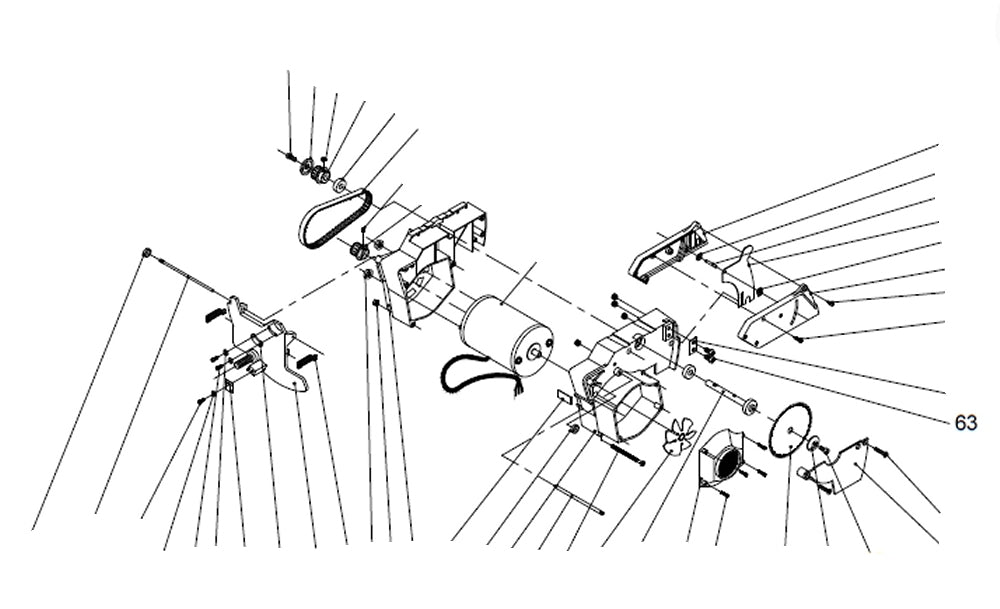 63