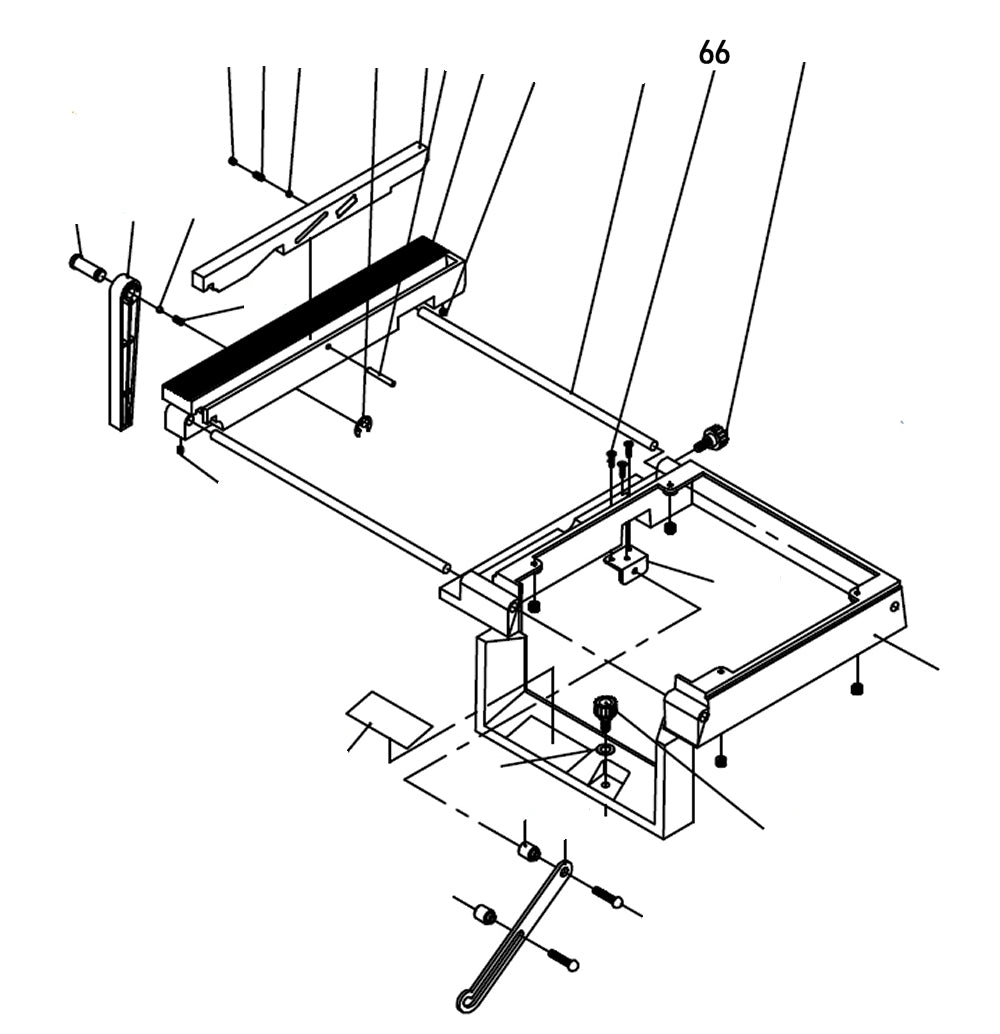 66