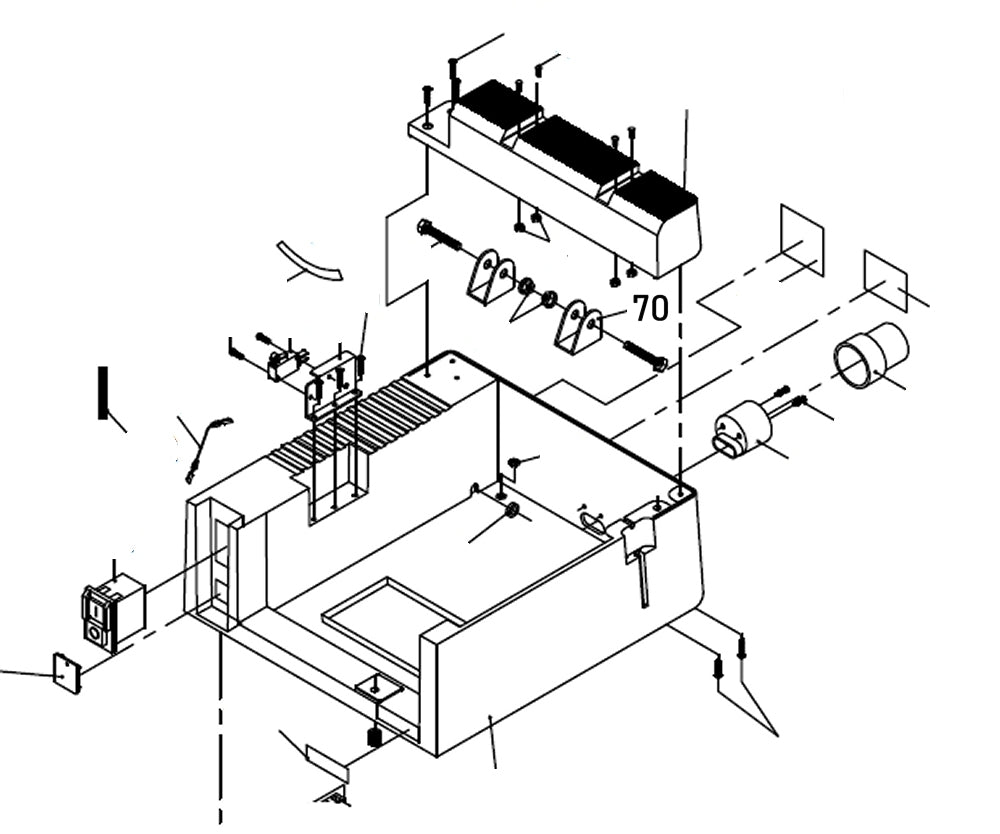 70