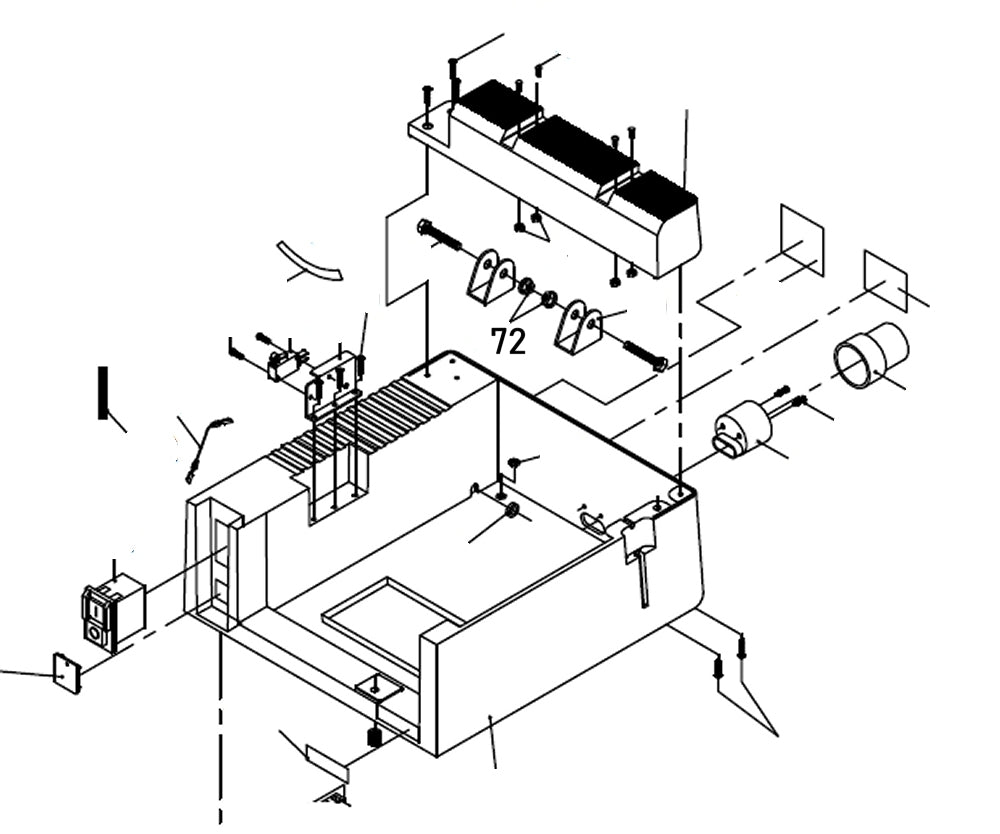 72