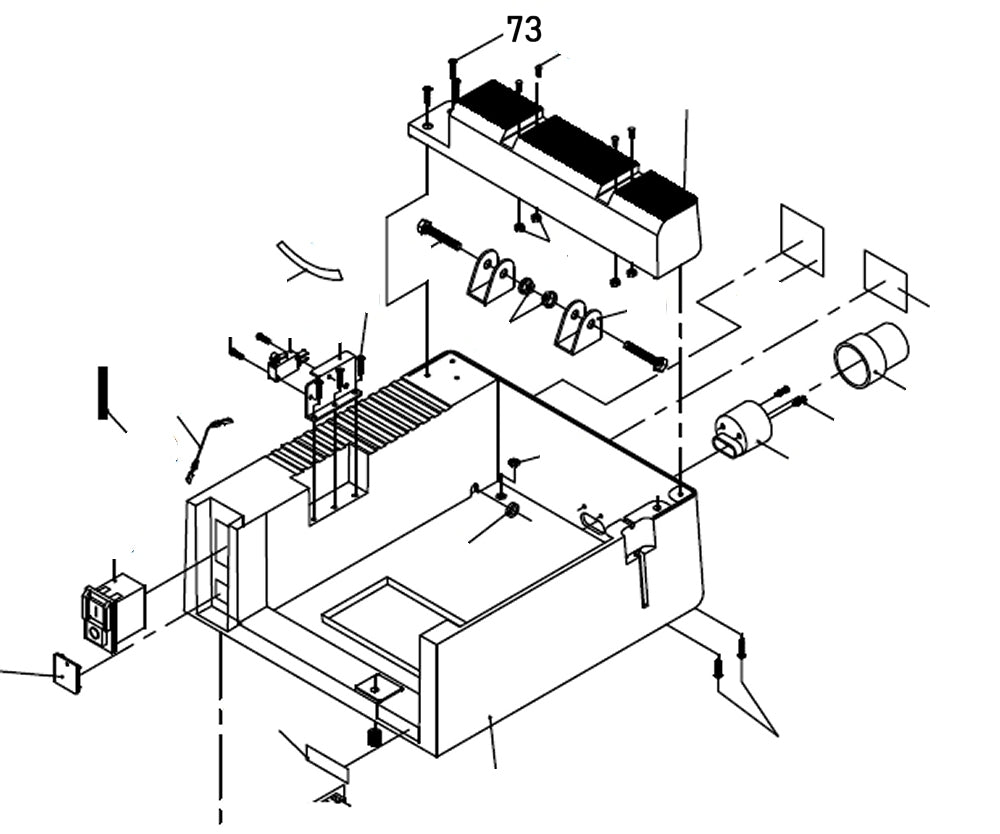 73