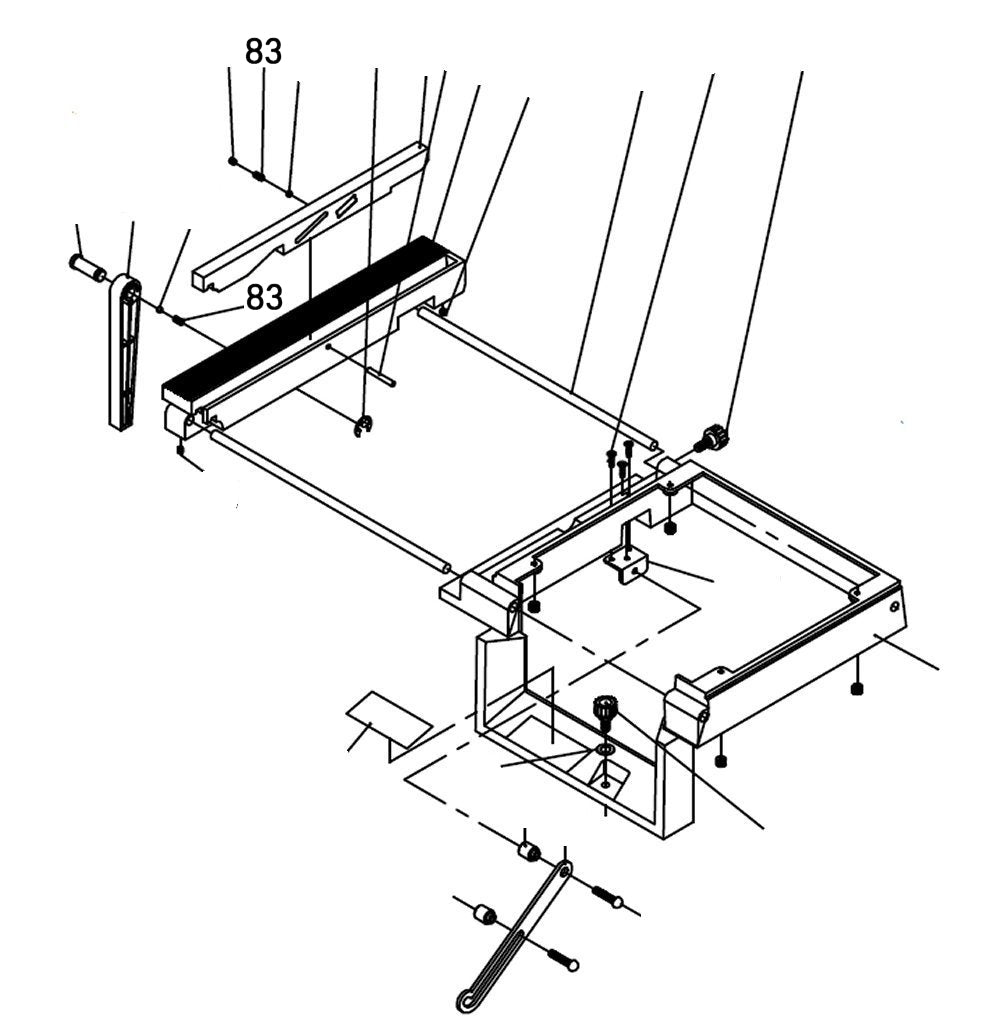 83

83