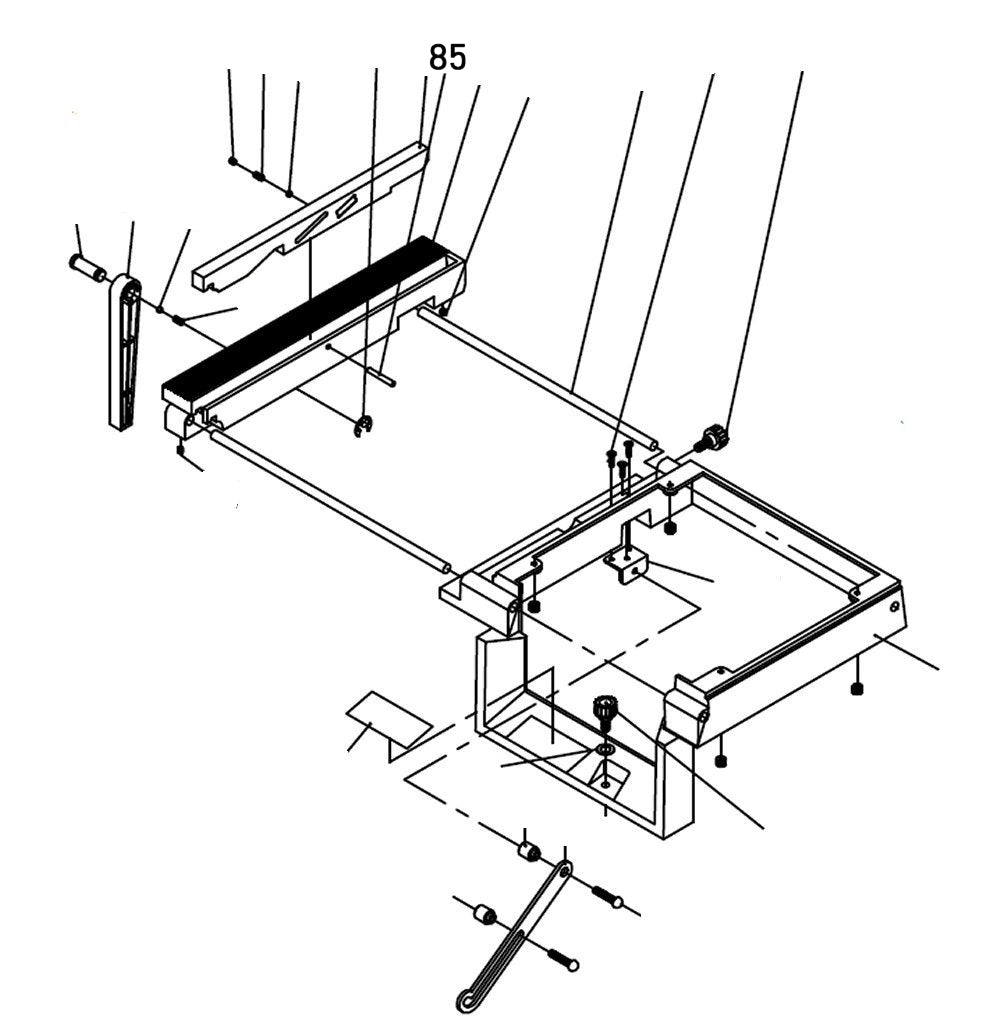 85