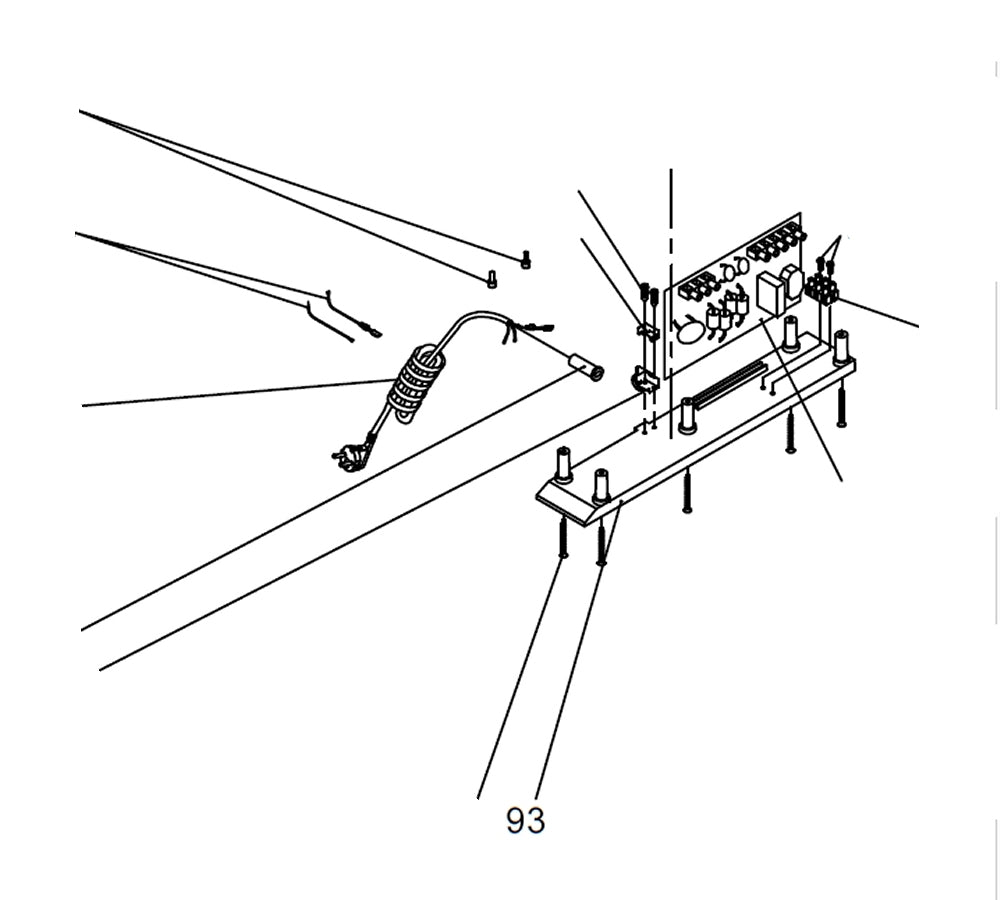 93