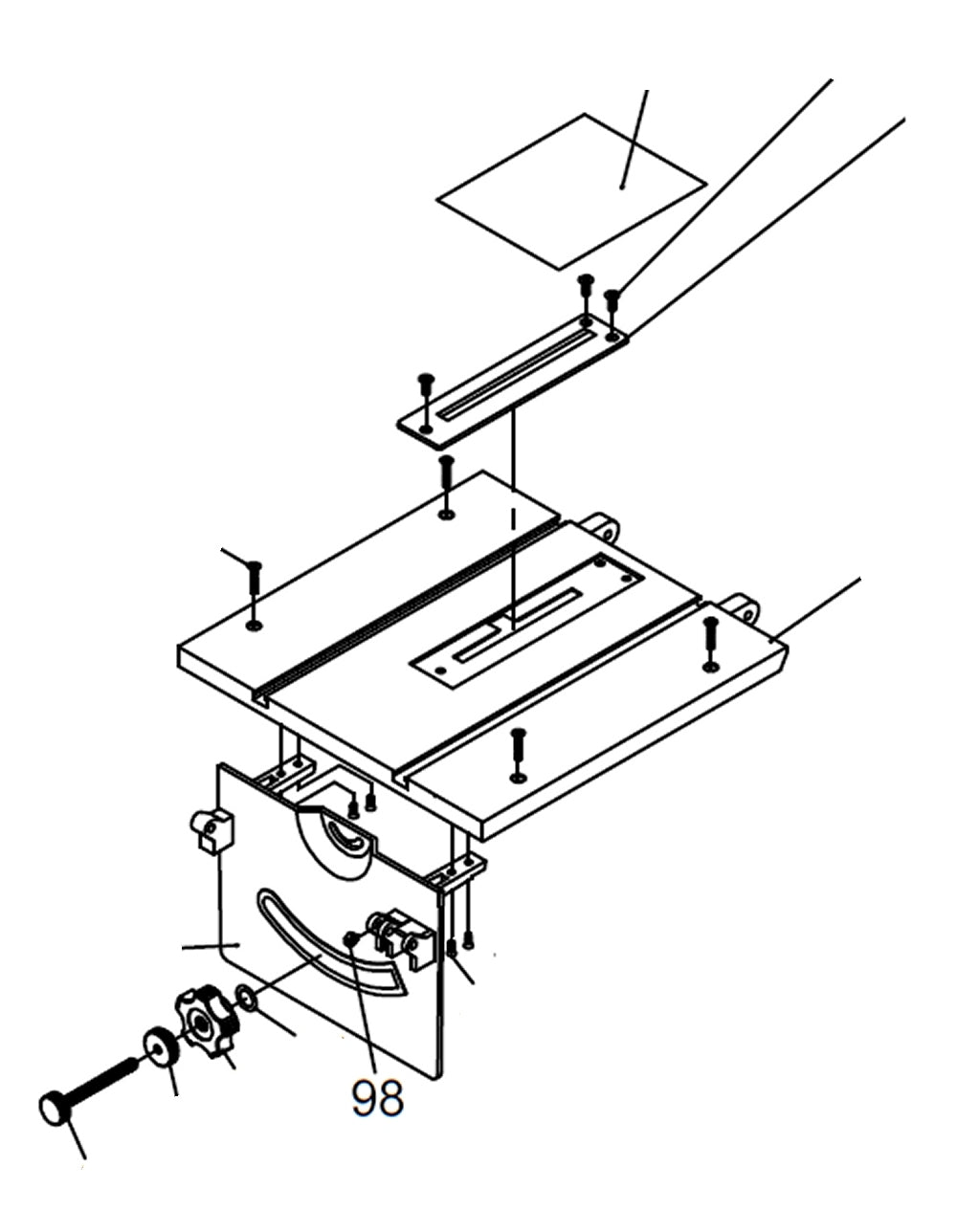 98