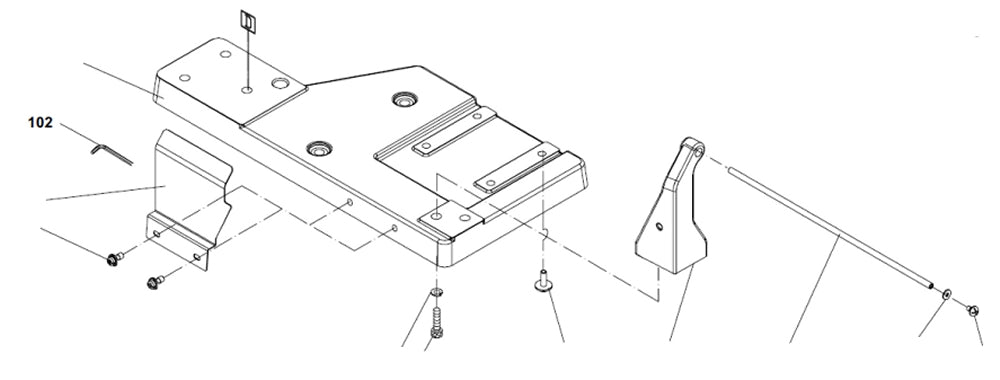 102