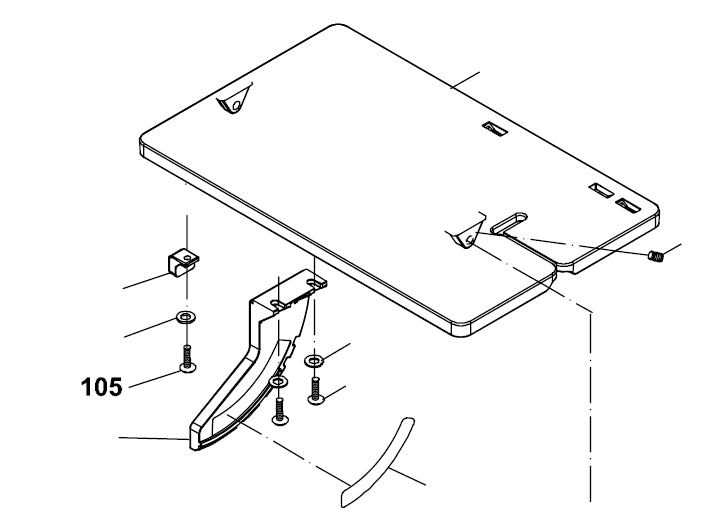 105