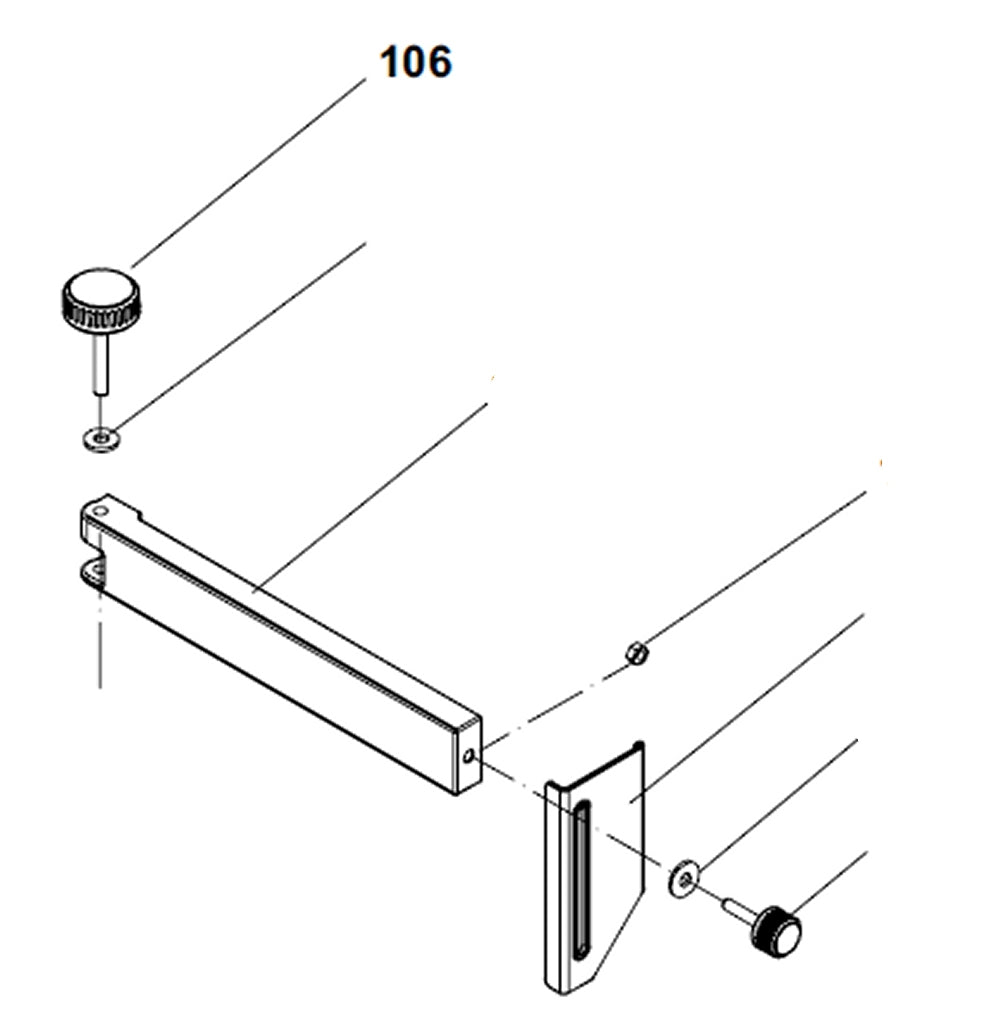 106