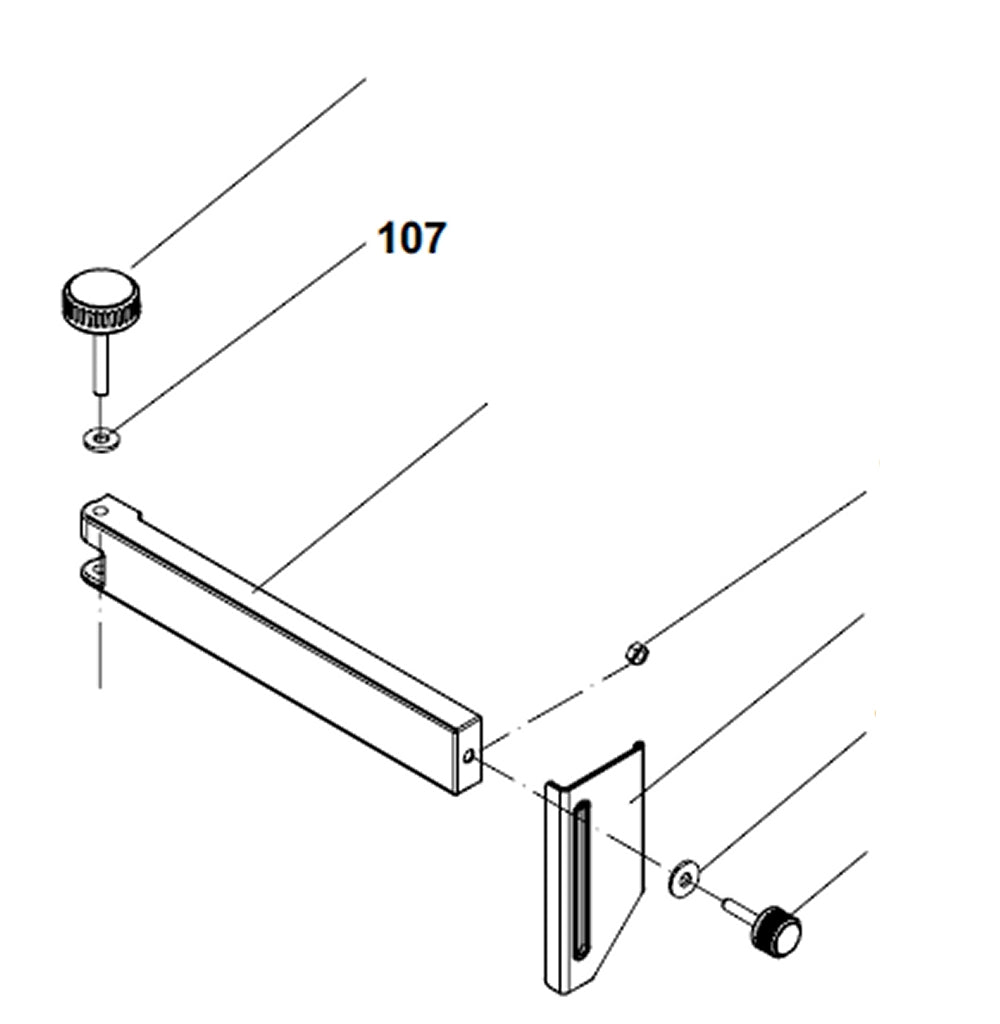 107