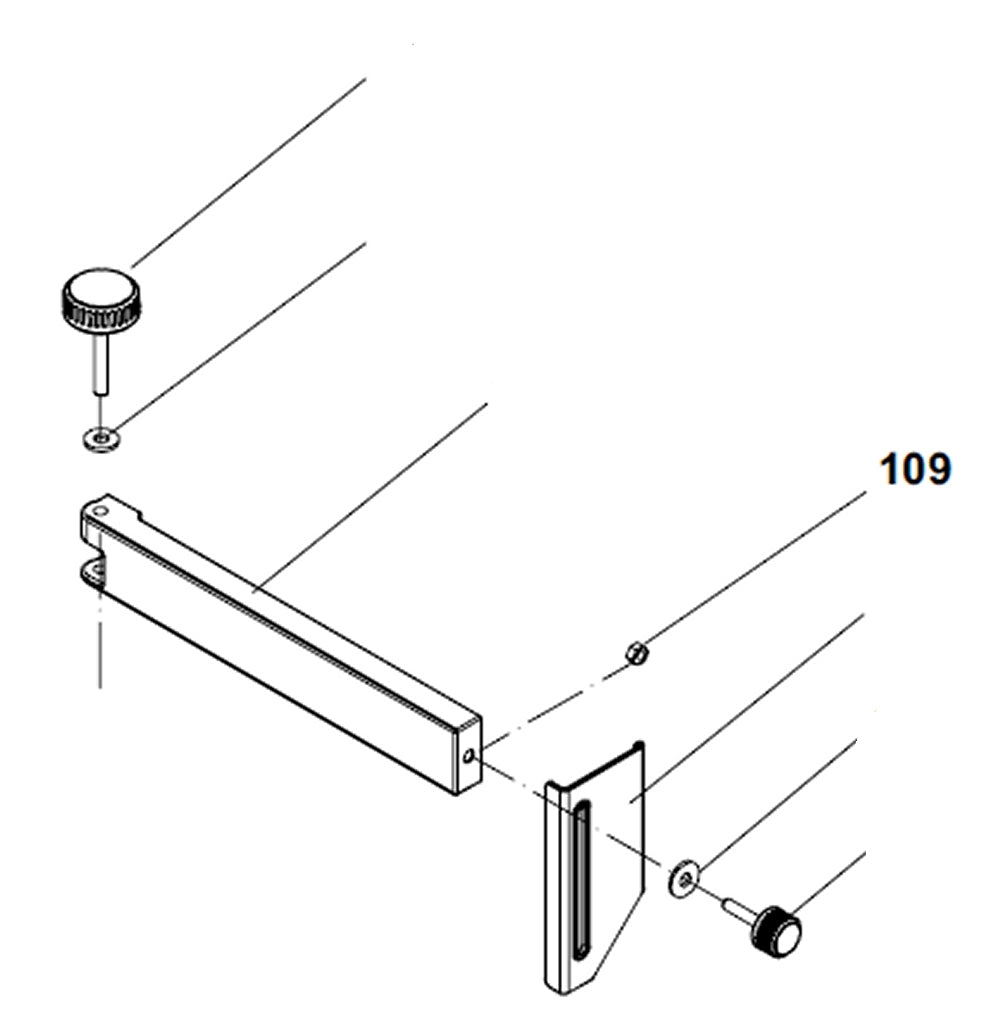 109