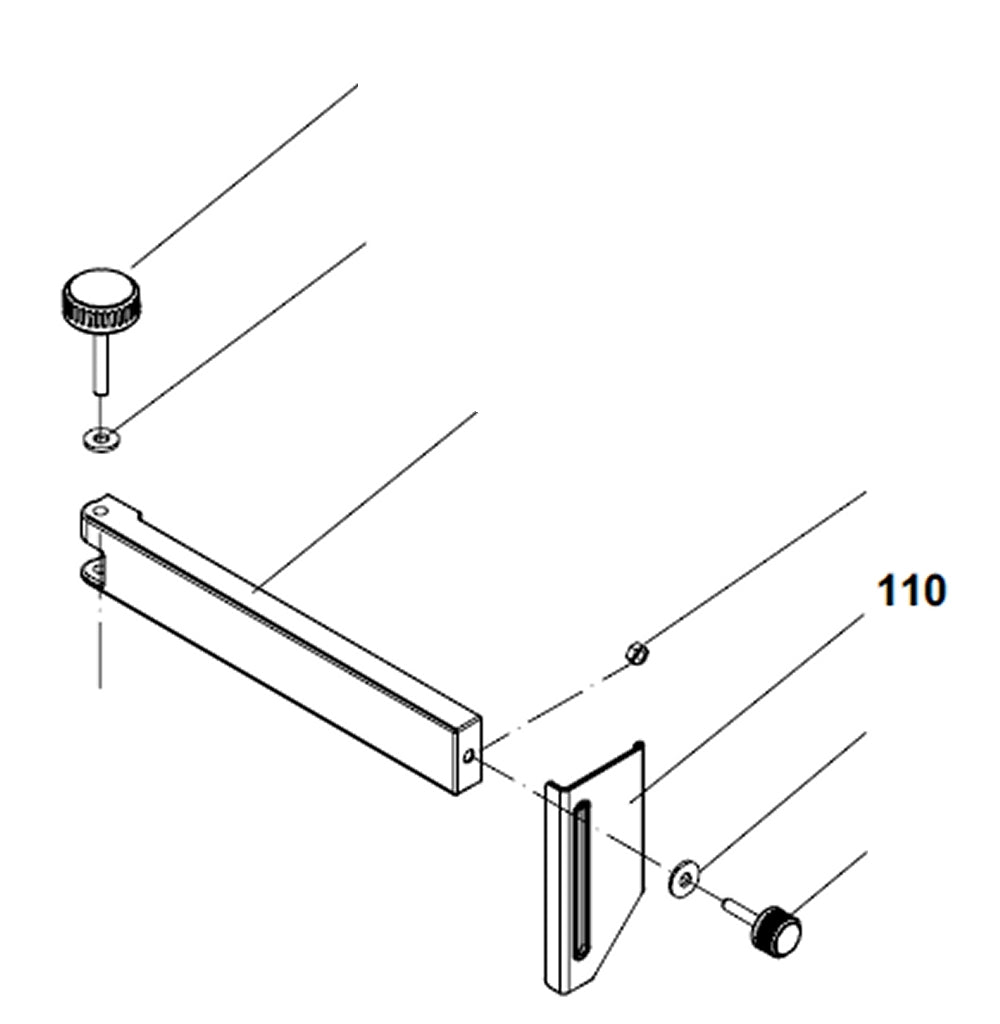 110