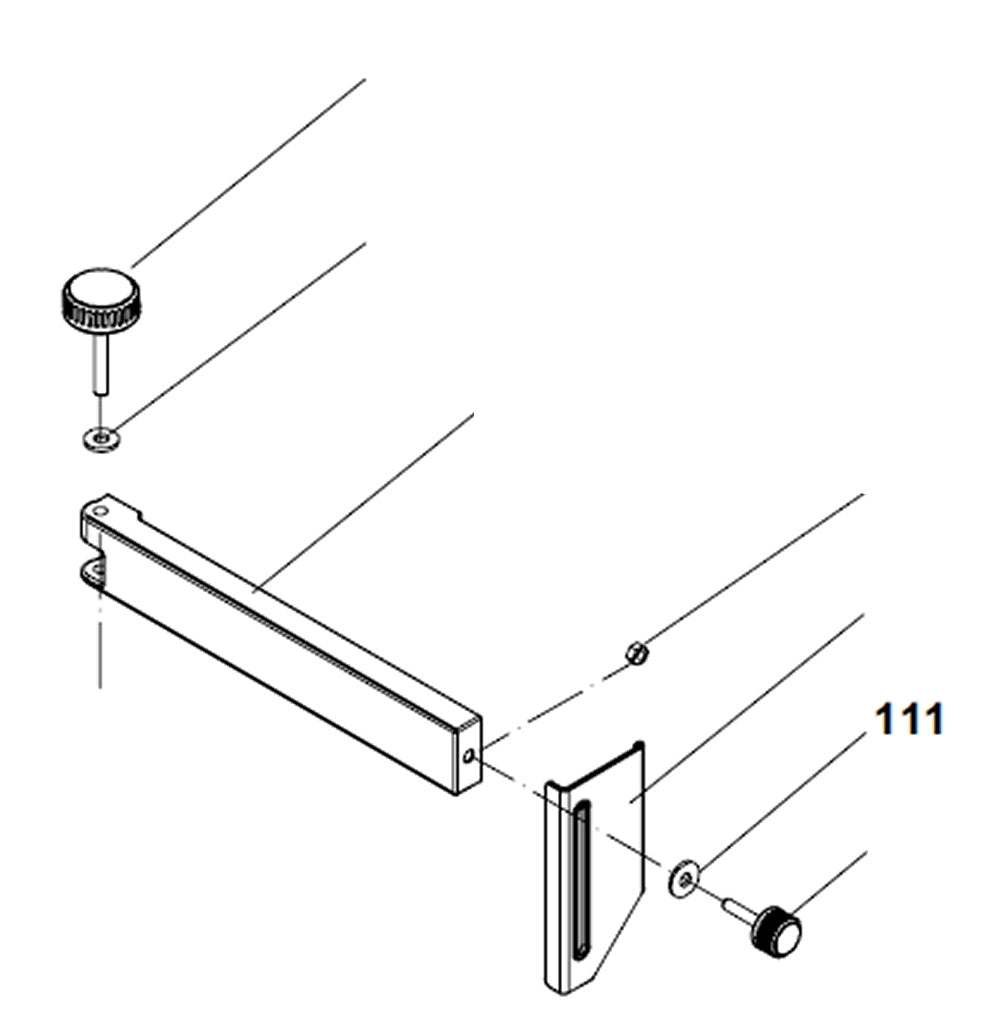 111