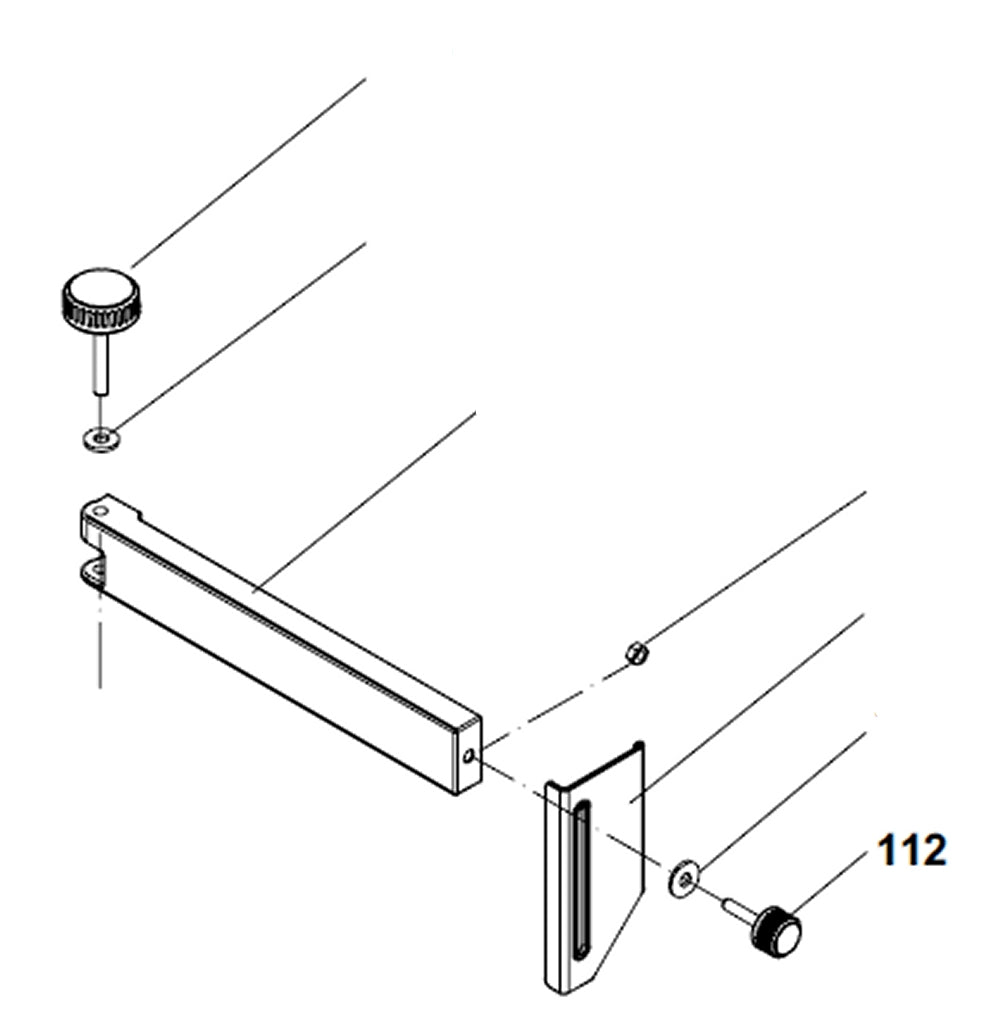 112