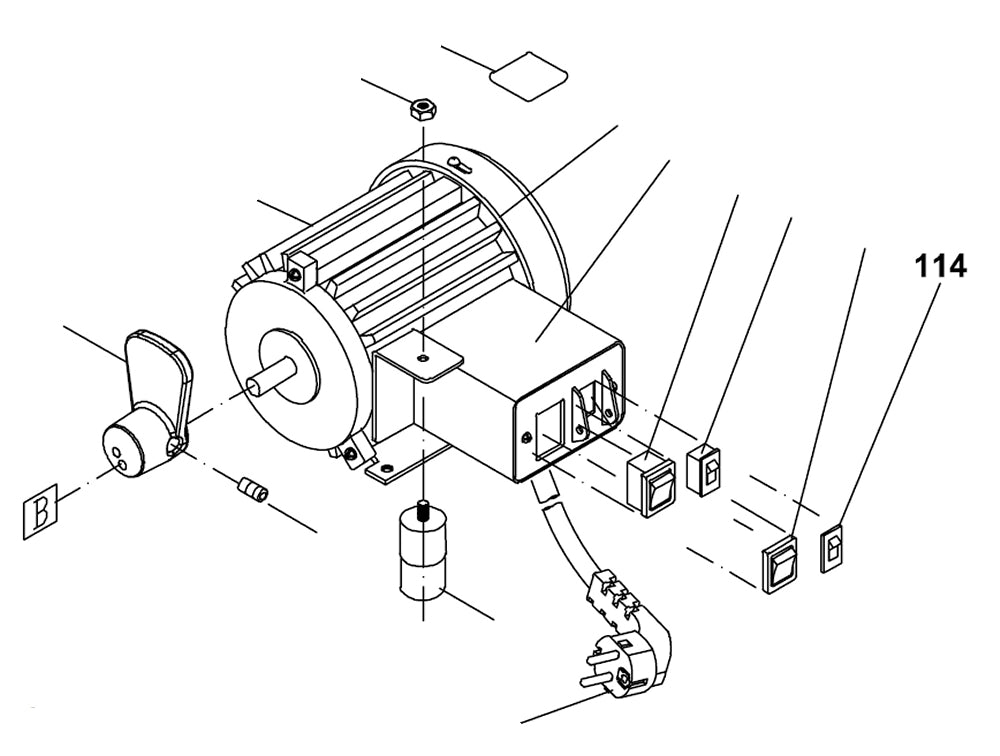 114

B