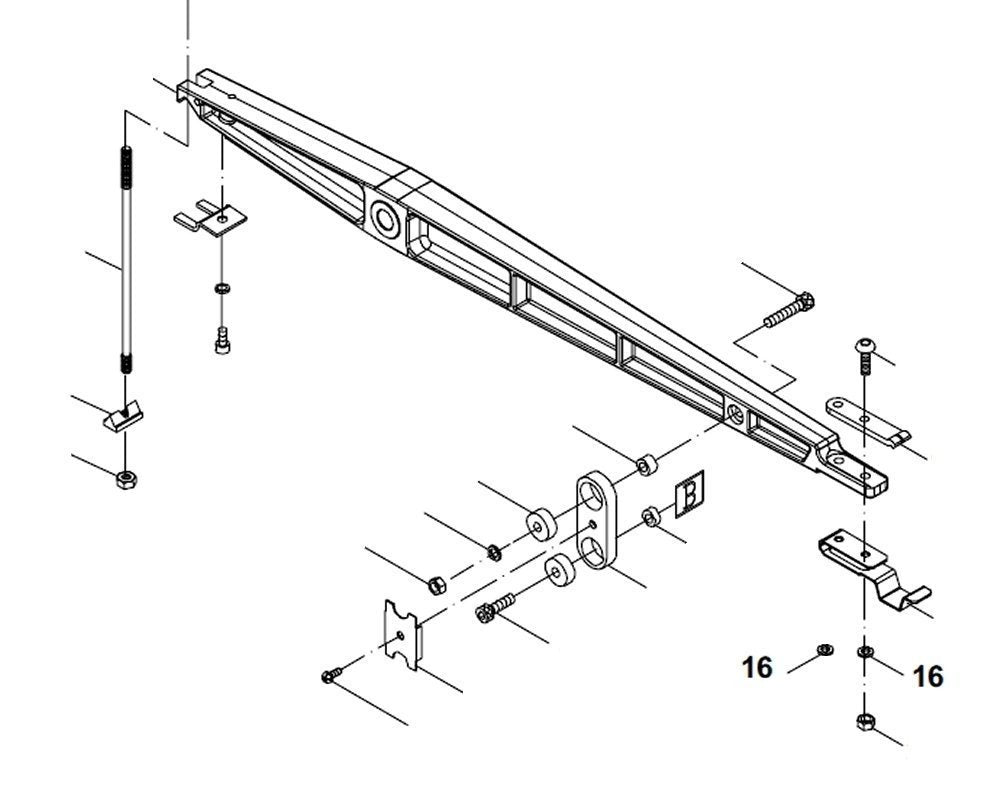 B

16

16