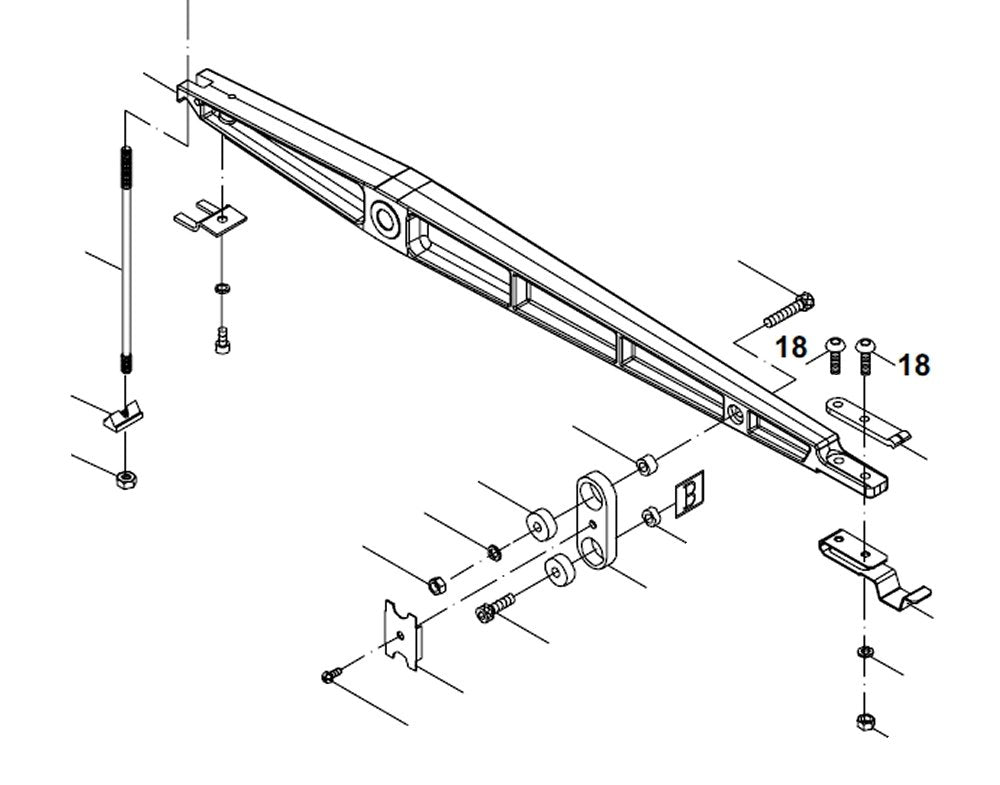 18
18
B