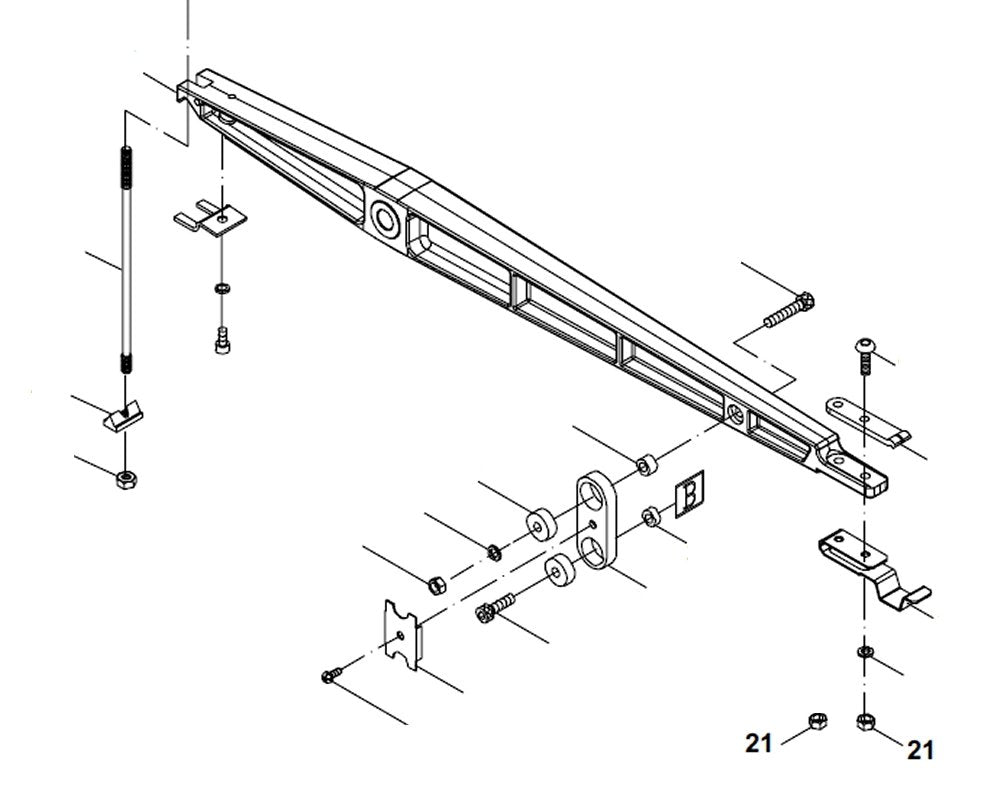 B

21

21