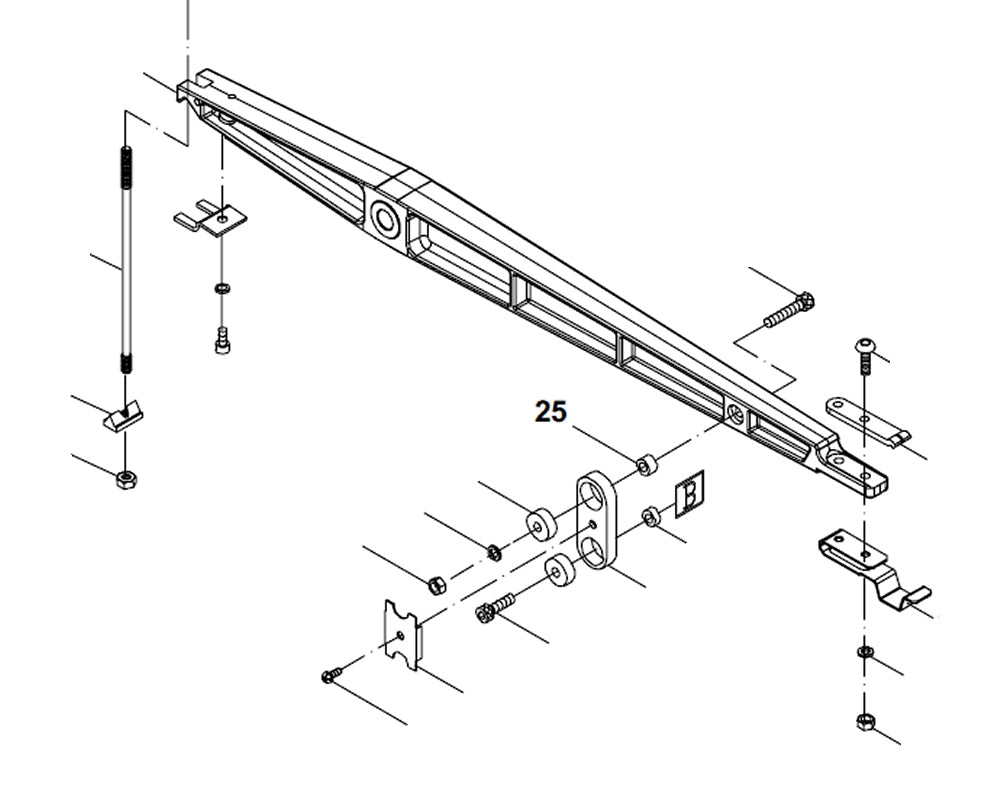 25

B