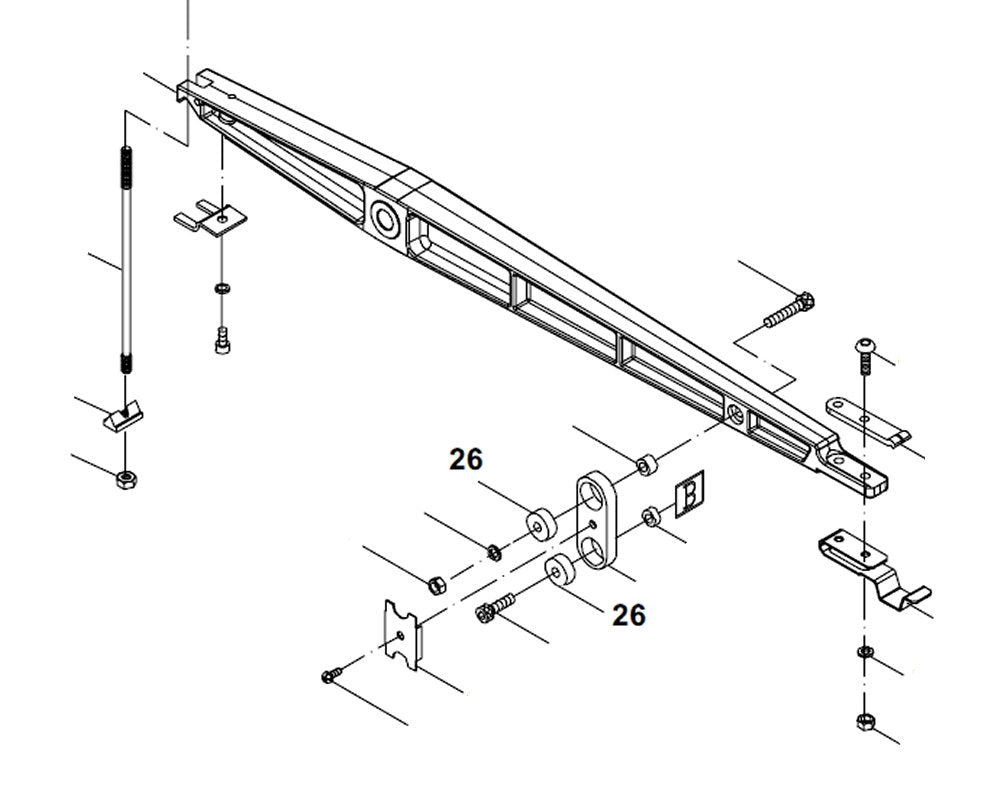 26
B
26