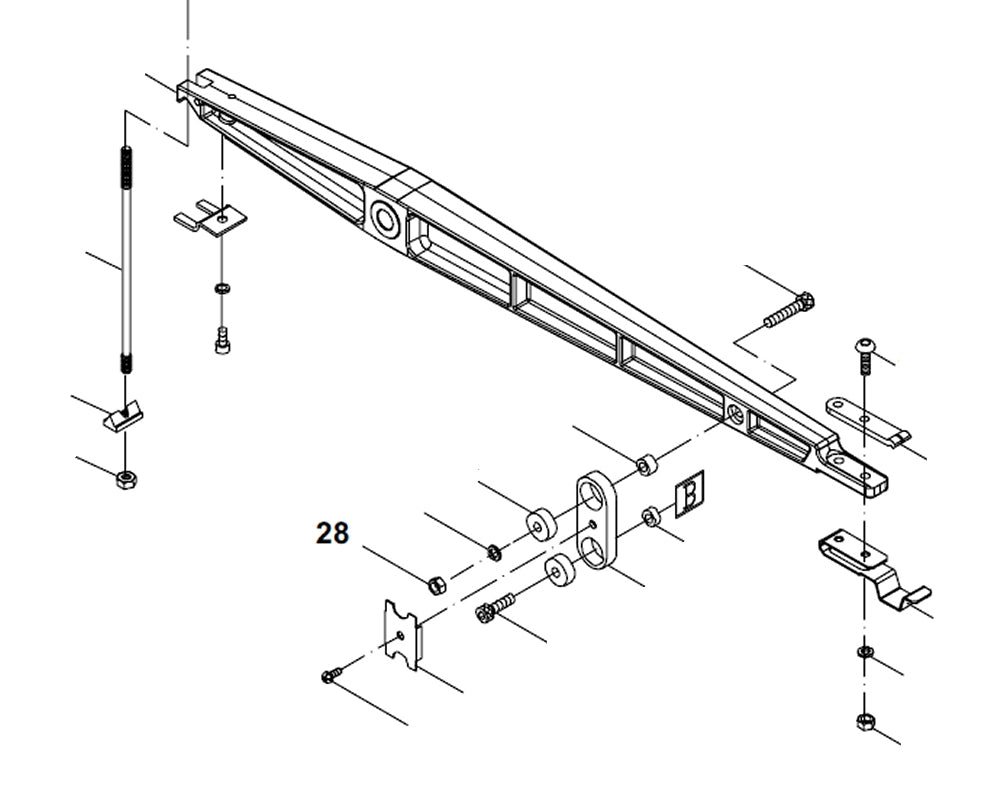 28

B