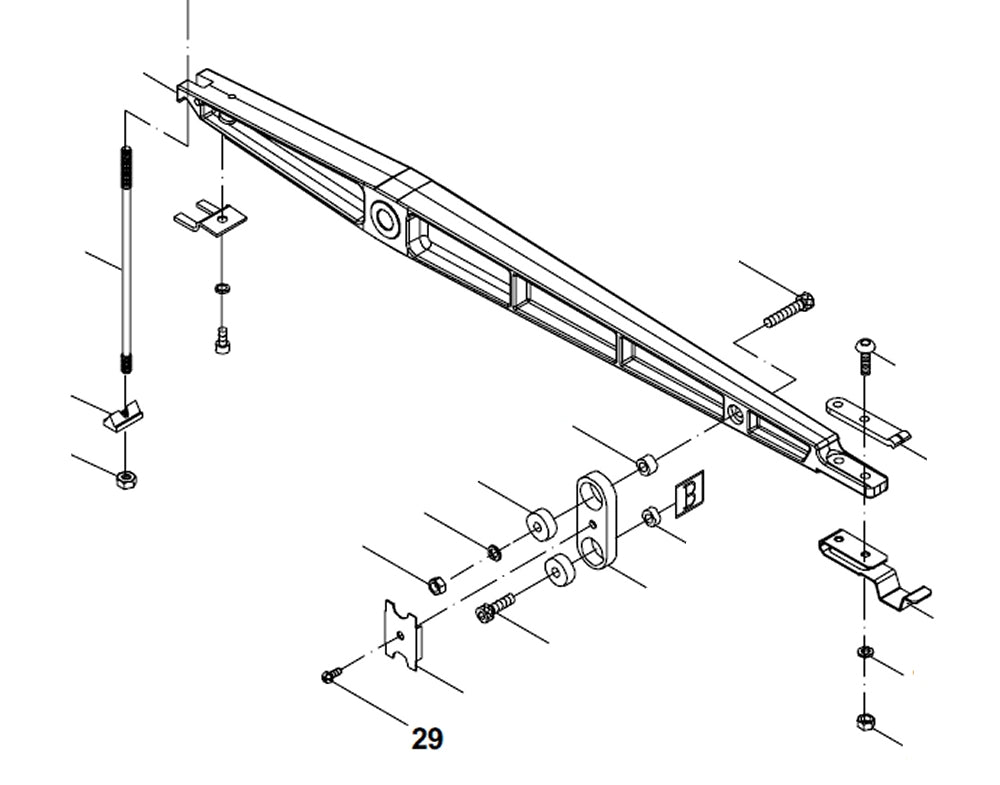 B

29