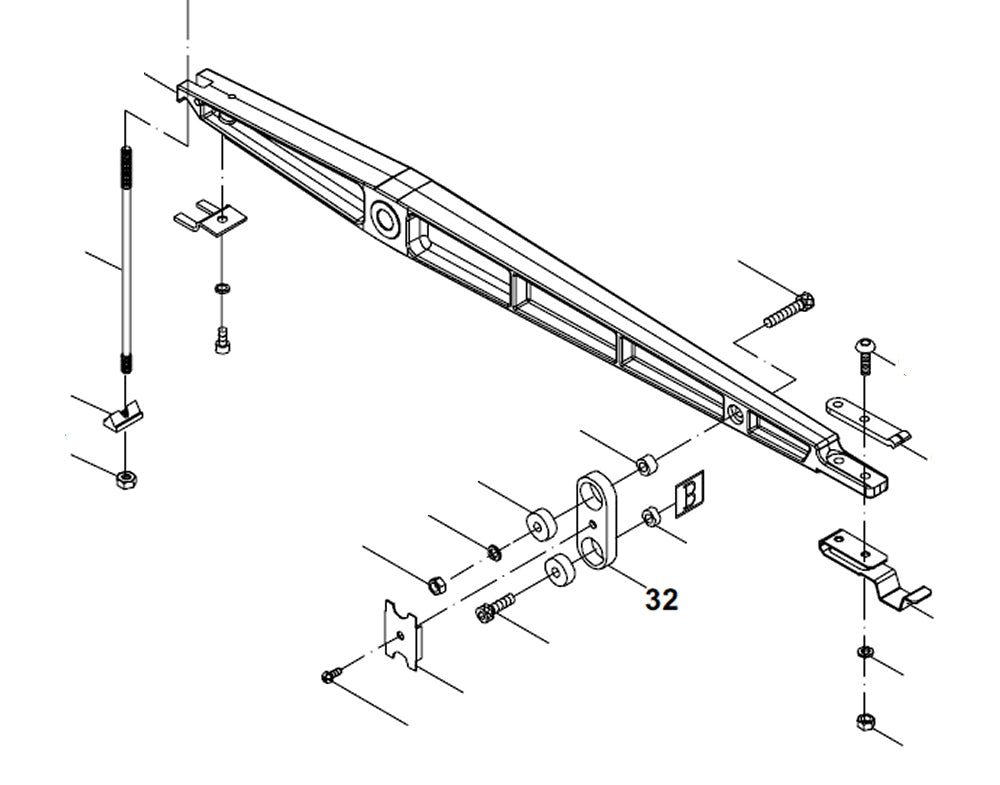 B
32