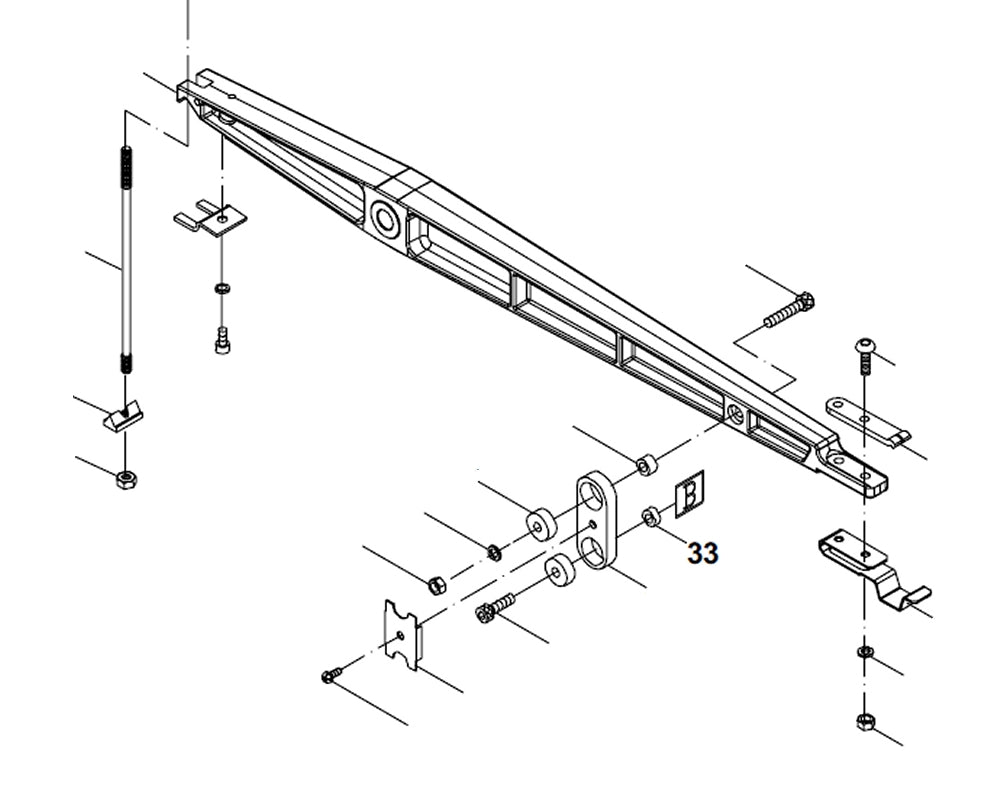 B
33