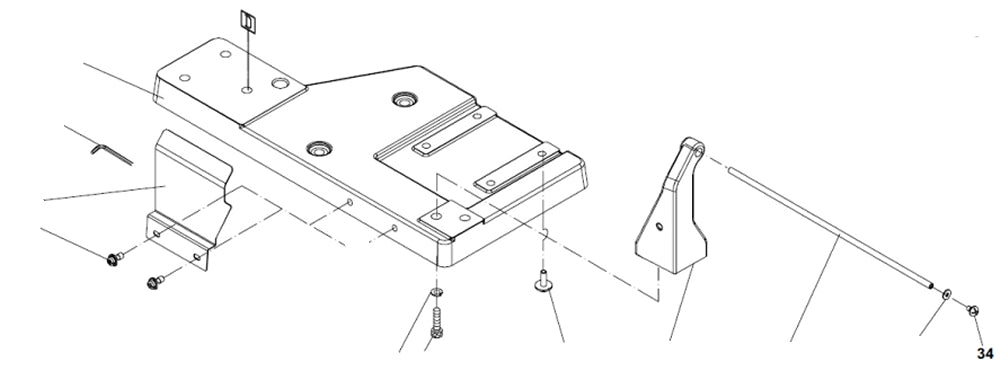 34