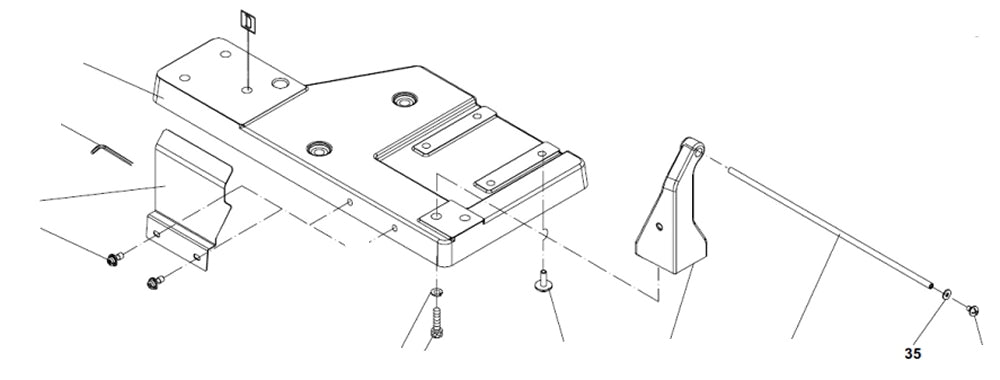 35