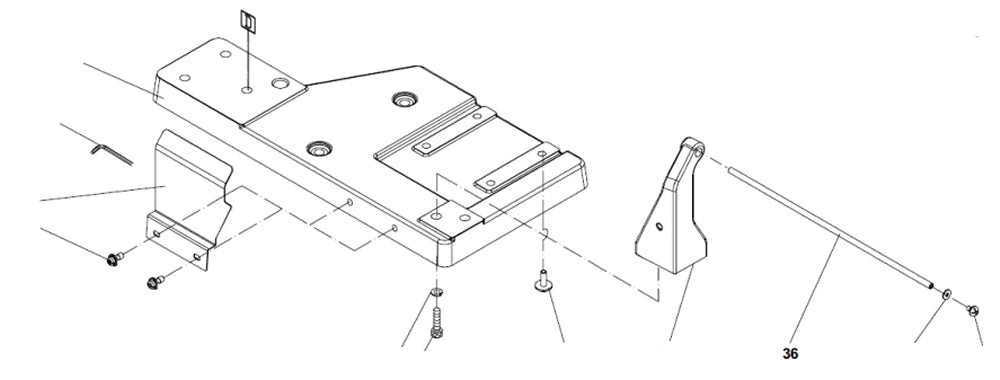 36