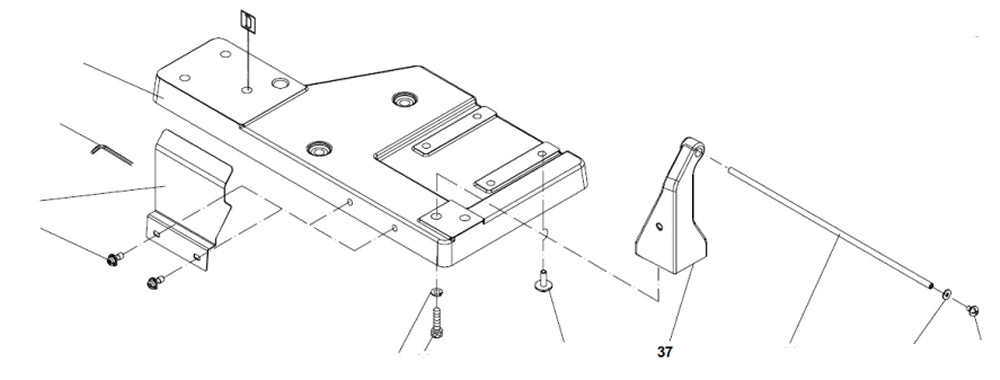 37