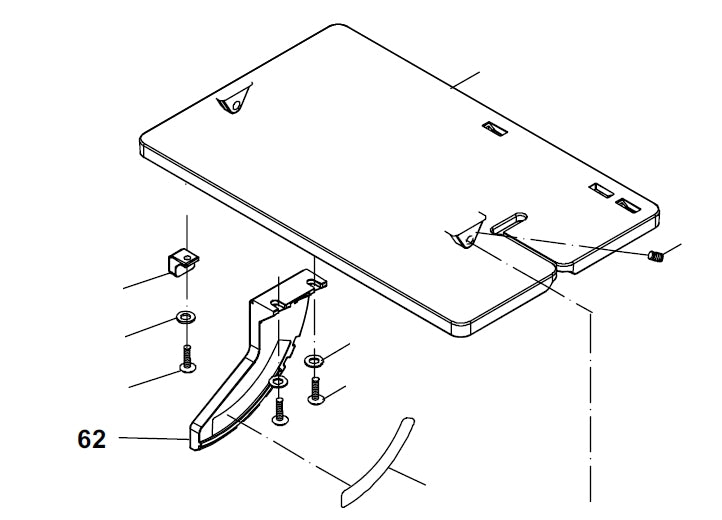 62