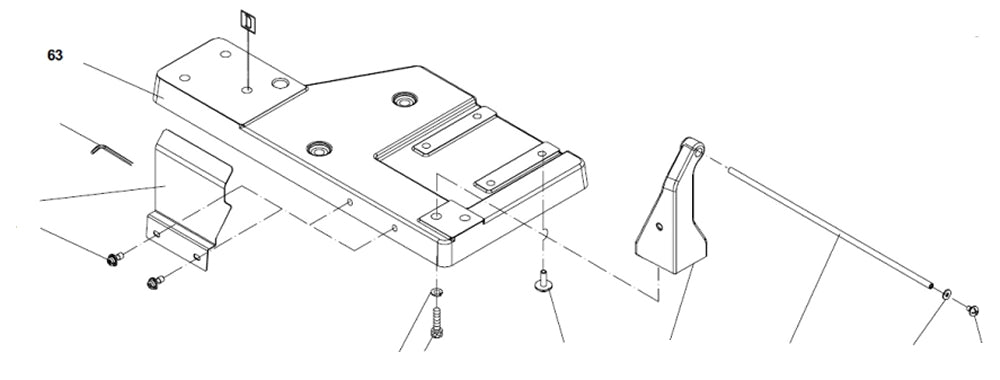 63