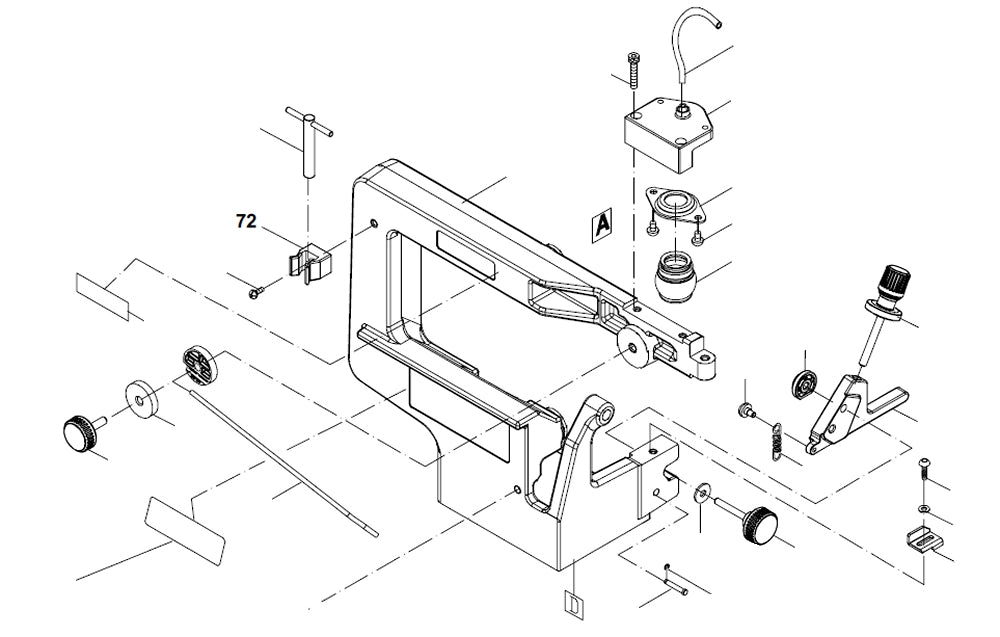 72
A
D